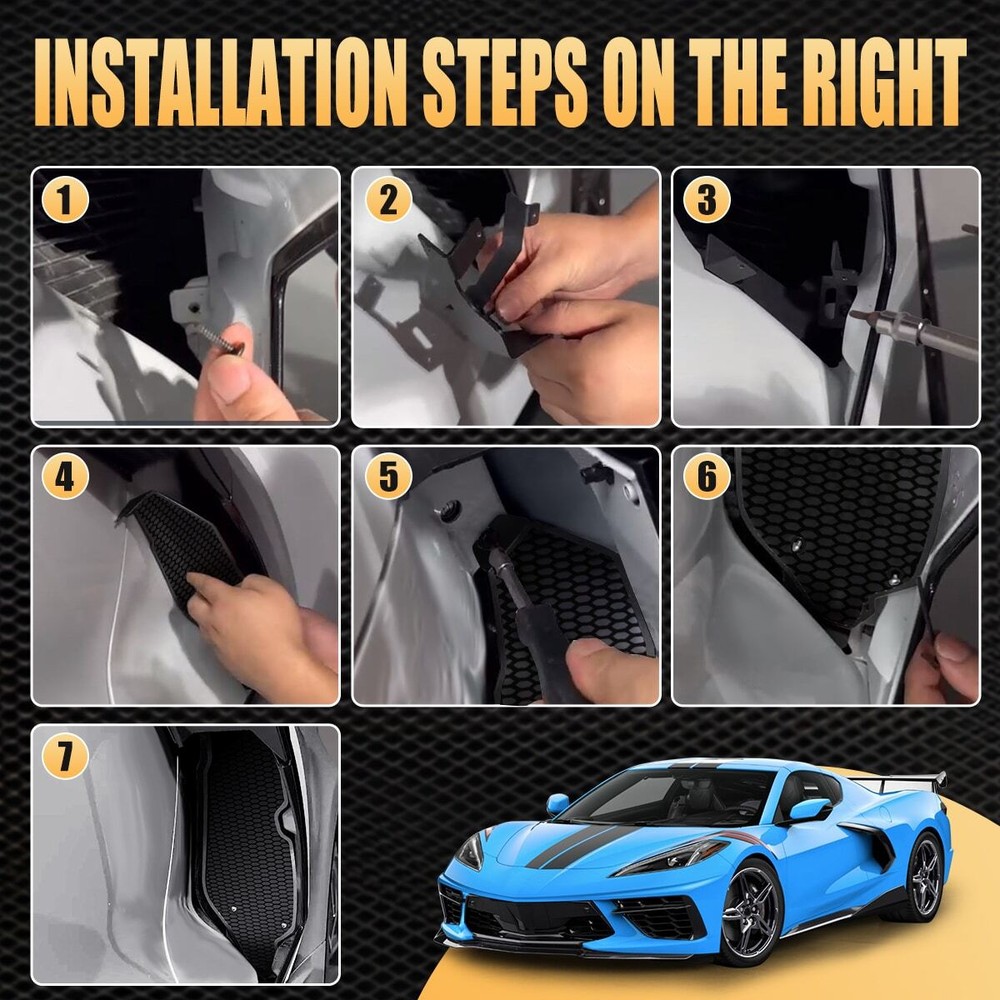 INSTALLATION STEPS ON THE RIGHT

1

2

3

4

5

6

7