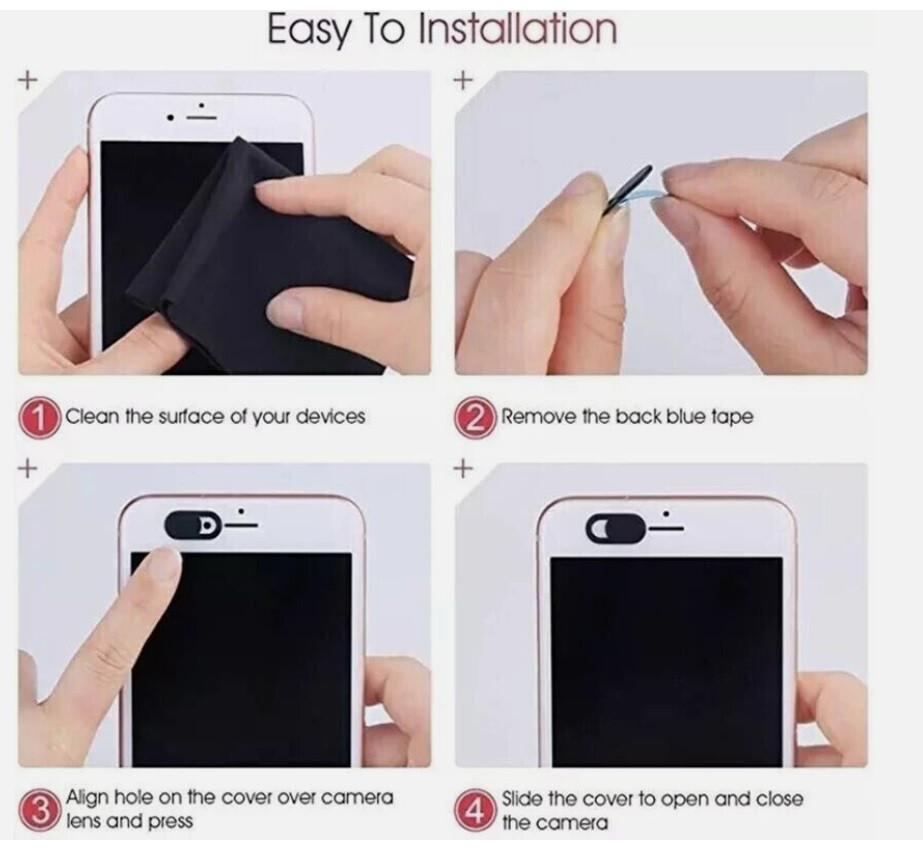 Easy To Installation

1 Clean the surface of your devices

2 Remove the back blue tape

3 Align hole on the cover over camera lens and press

4 Slide the cover to open and close the camera