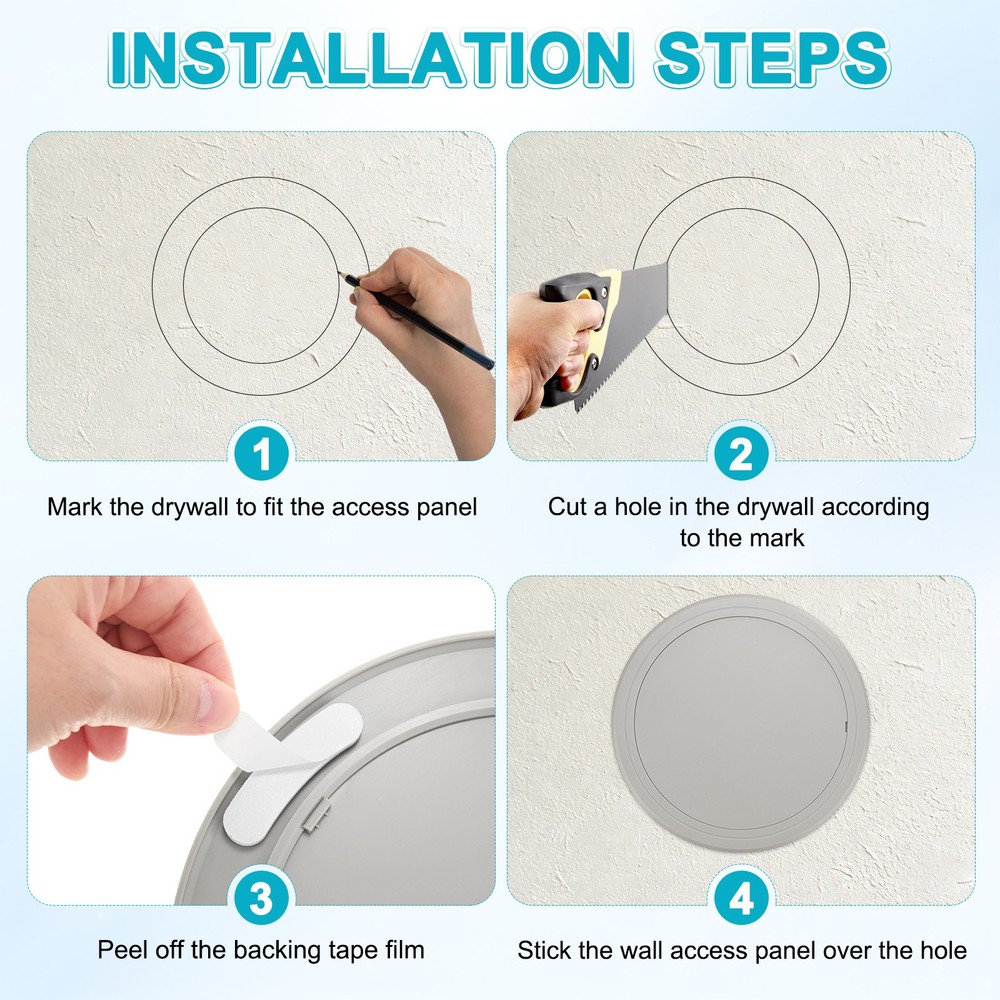 INSTALLATION STEPS

1

Mark the drywall to fit the access panel

2

Cut a hole in the drywall according to the mark

3

Peel off the backing tape film

4

Stick the wall access panel over the hole