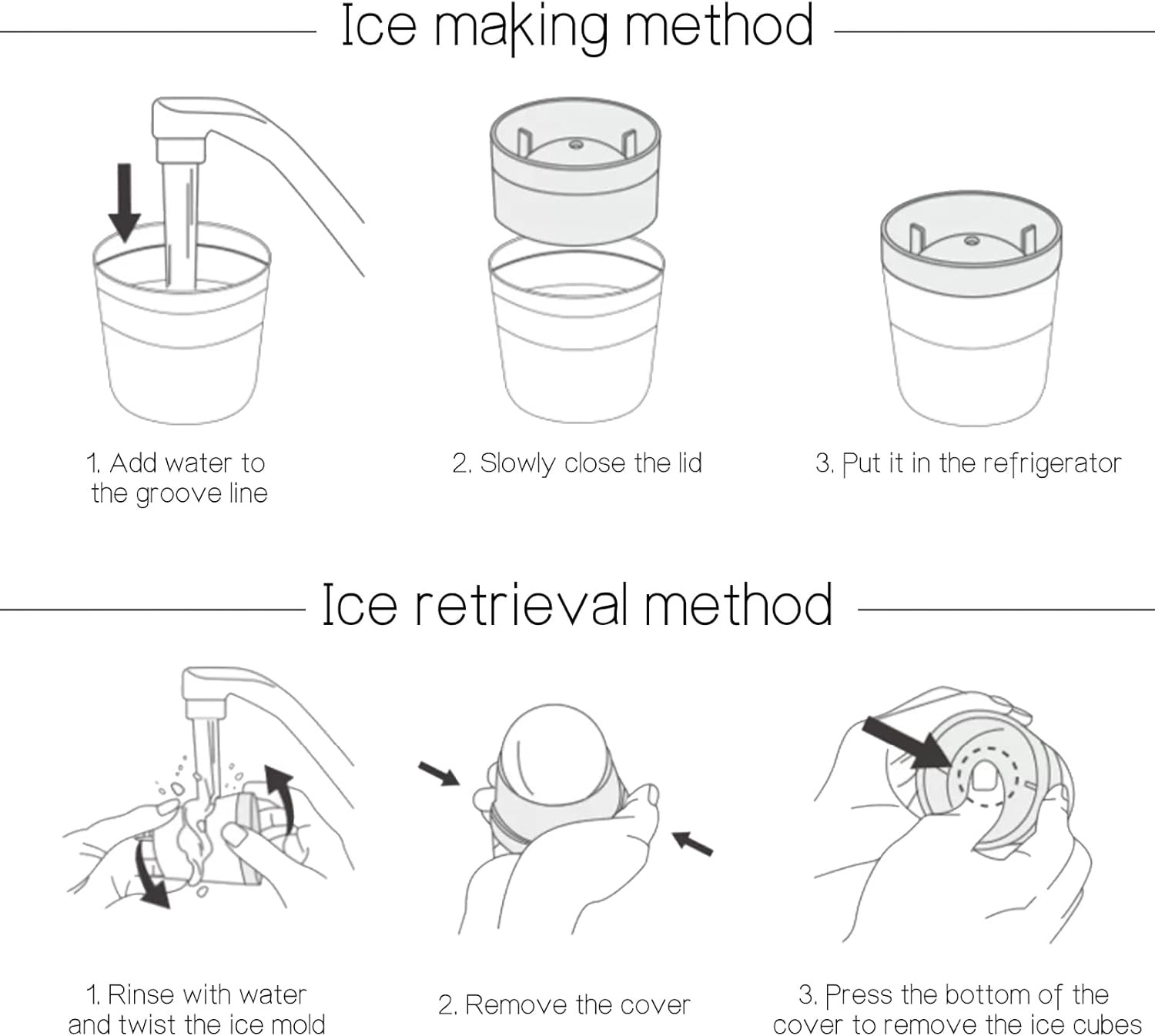 Ice making method

1. Add water to the groove line

2. Slowly close the lid

3. Put it in the refrigerator

Ice retrieval method

1. Rinse with water and twist the ice mold

2. Remove the cover

3. Press the bottom of the cover to remove the ice cubes