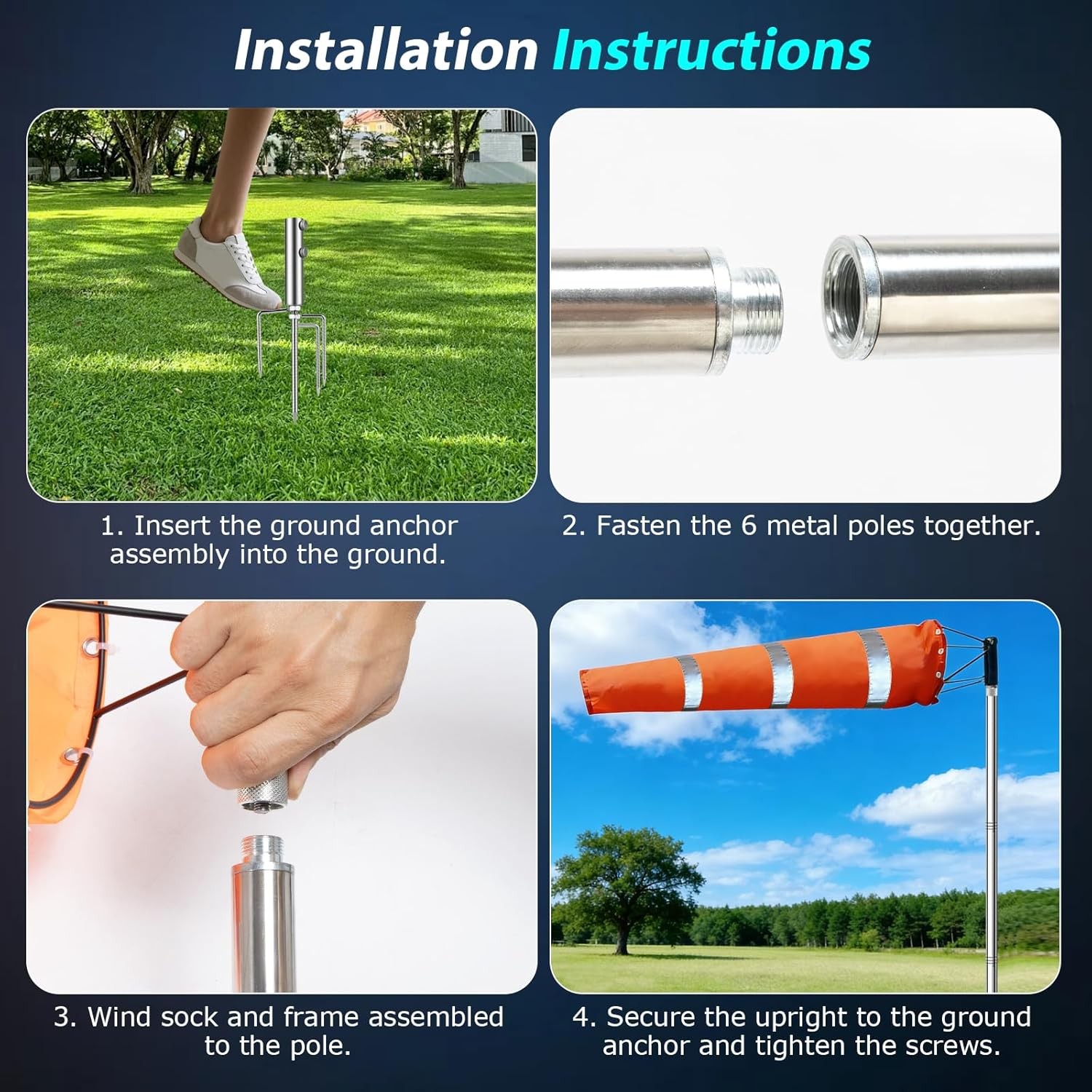 Installation Instructions

1. Insert the ground anchor assembly into the ground.

2. Fasten the 6 metal poles together.

3. Wind sock and frame assembled to the pole.

4. Secure the upright to the ground anchor and tighten the screws.