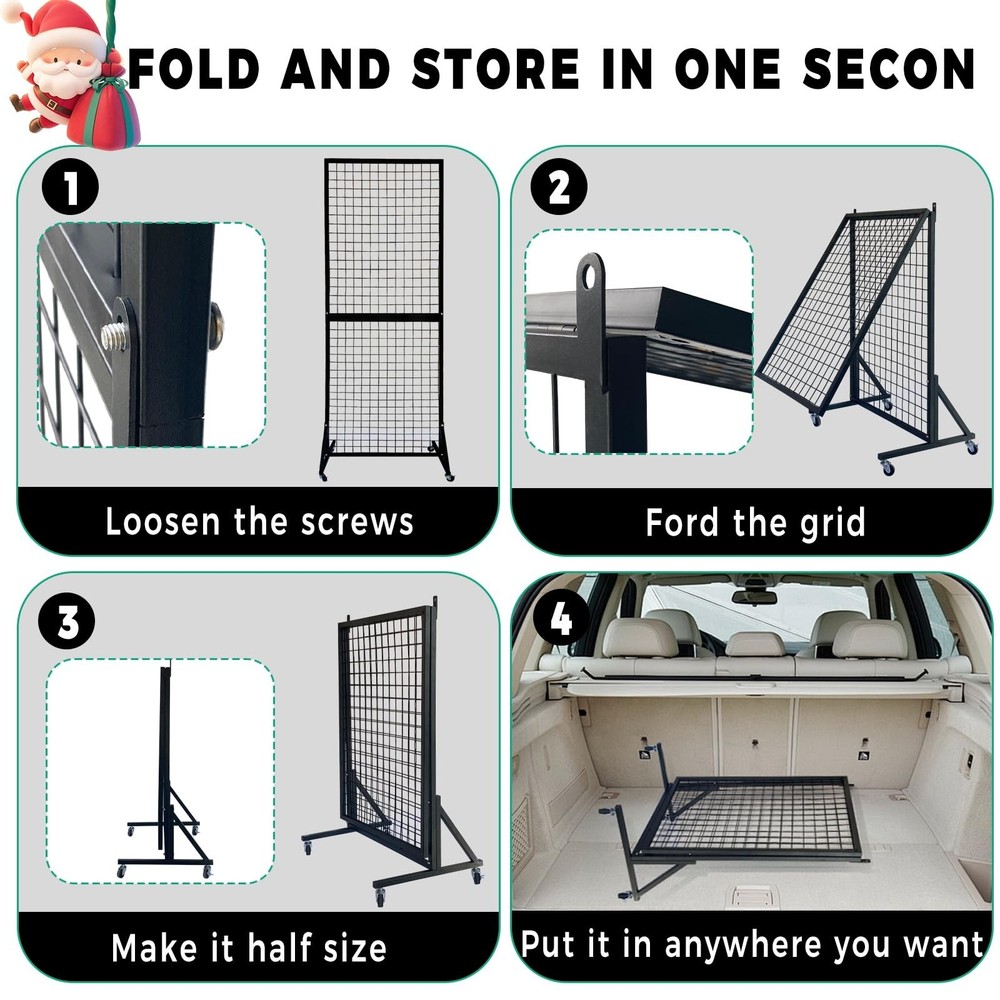 FOLD AND STORE IN ONE SECON

1

Loosen the screws

2

Ford the grid

3

Make it half size

4

Put it in anywhere you want