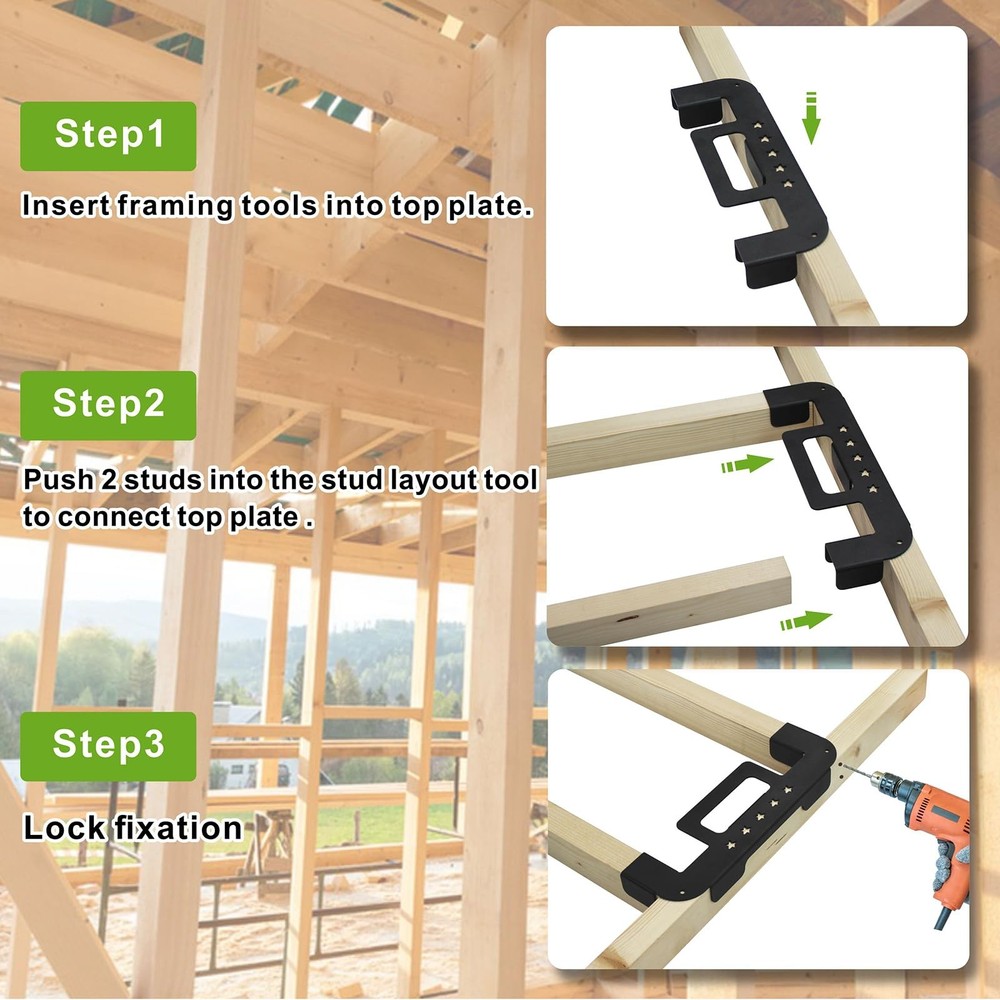 Step1

Insert framing tools into top plate.

Step2

Push 2 studs into the stud layout tool to connect top plate .

Step3

Lock fixation