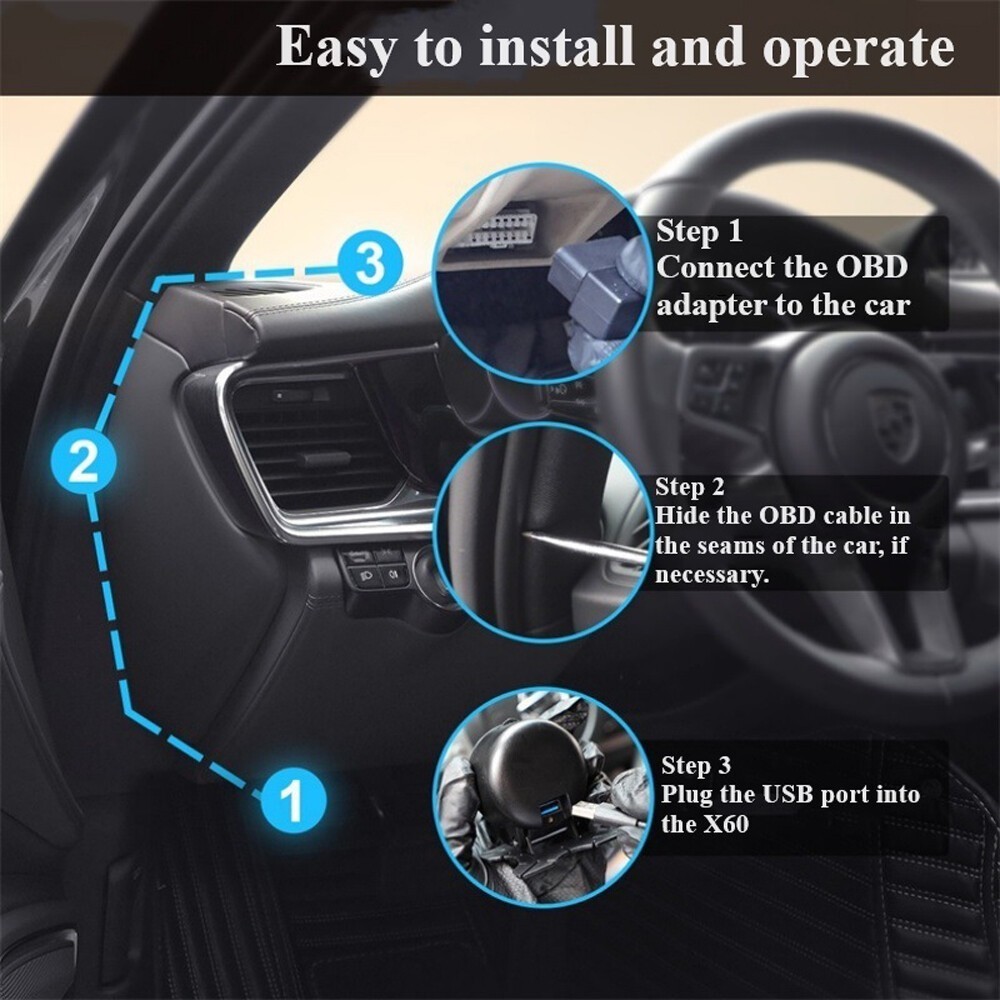 Easy to install and operate

3

2

1

Step 1
Connect the OBD adapter to the car

Step 2
Hide the OBD cable in the seams of the car, if necessary.

Step 3
Plug the USB port into the X60