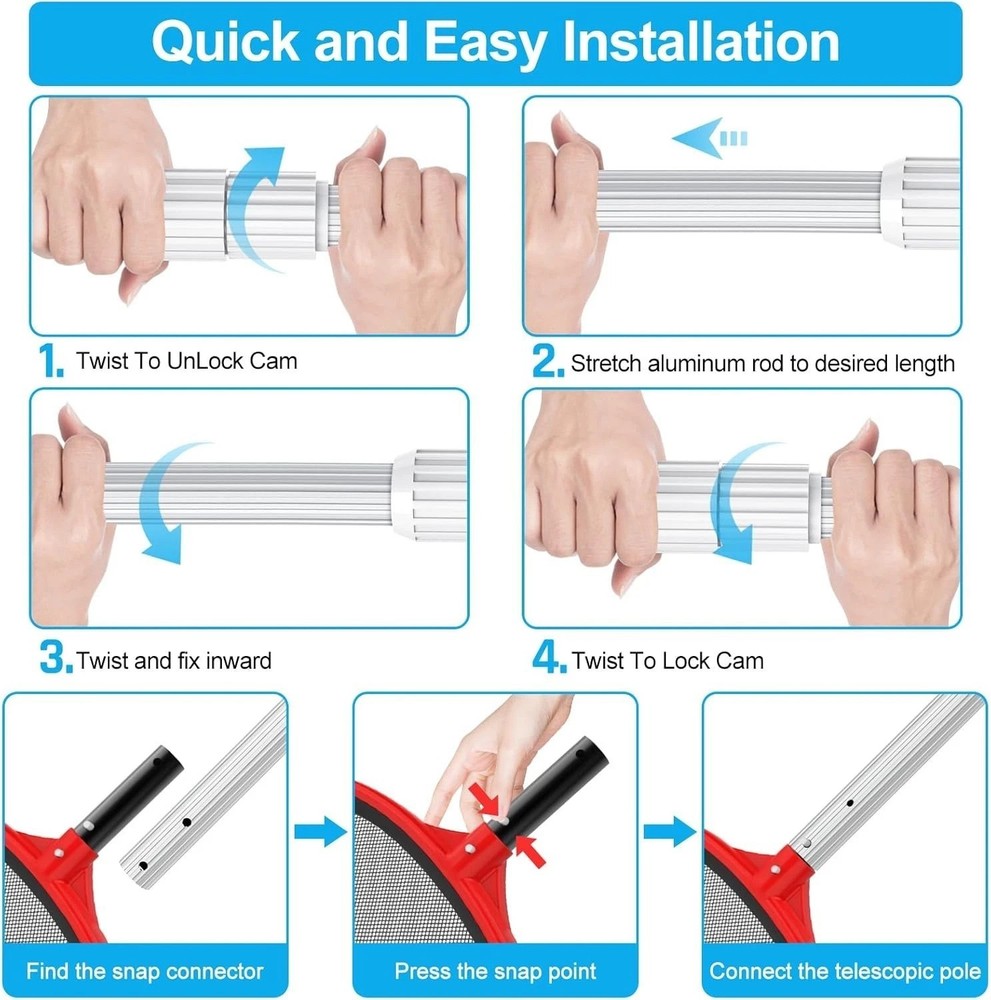 Quick and Easy Installation

1. Twist To UnLock Cam

2. Stretch aluminum rod to desired length

3. Twist and fix inward

4. Twist To Lock Cam

Find the snap connector

Press the snap point

Connect the telescopic pole