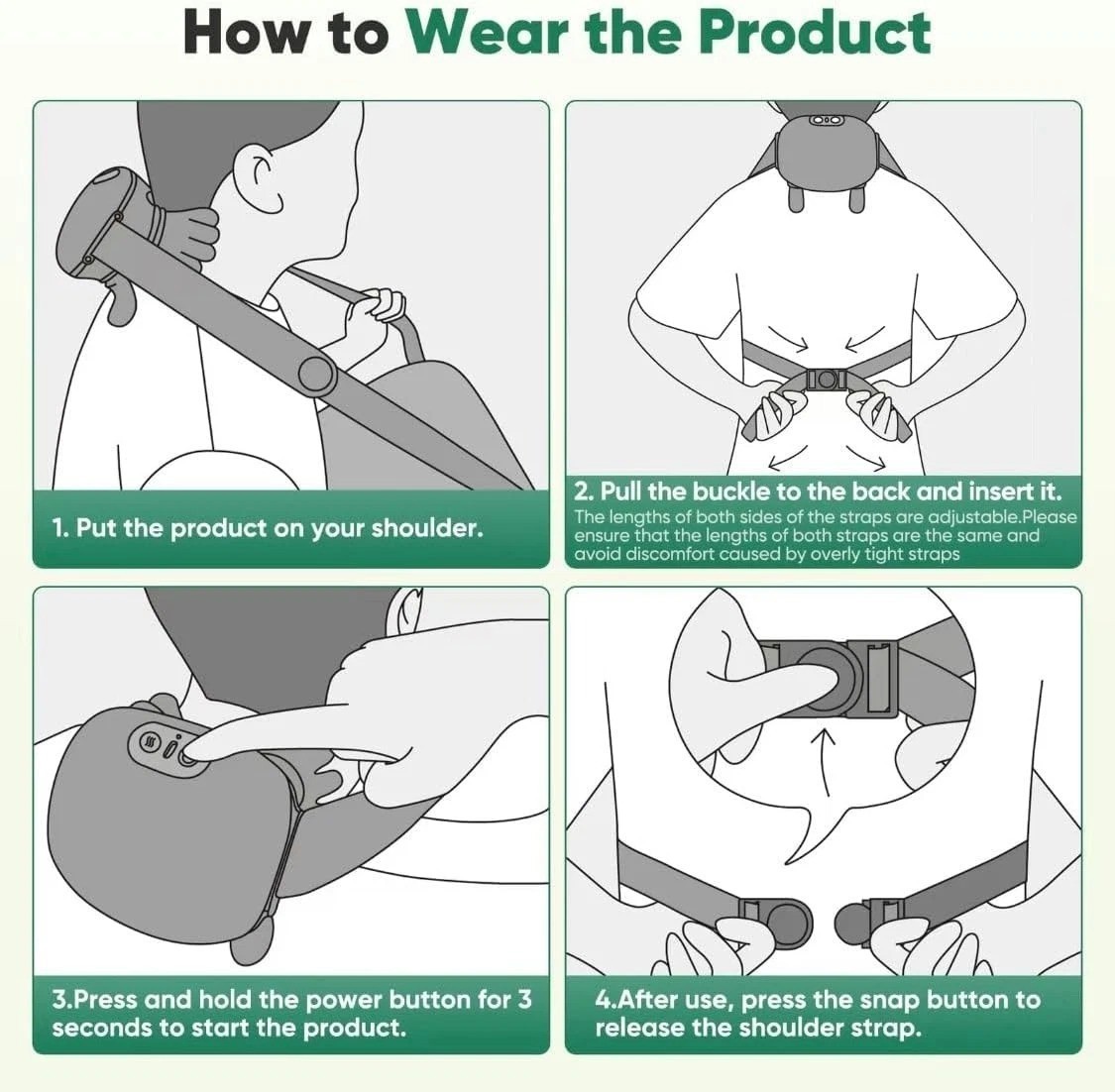 How to Wear the Product

1. Put the product on your shoulder.

2. Pull the buckle to the back and insert it.
The lengths of both sides of the straps are adjustable.Please ensure that the lengths of both straps are the same and avoid discomfort caused by overly tight straps

3.Press and hold the power button for 3 seconds to start the product.

4.After use, press the snap button to release the shoulder strap.