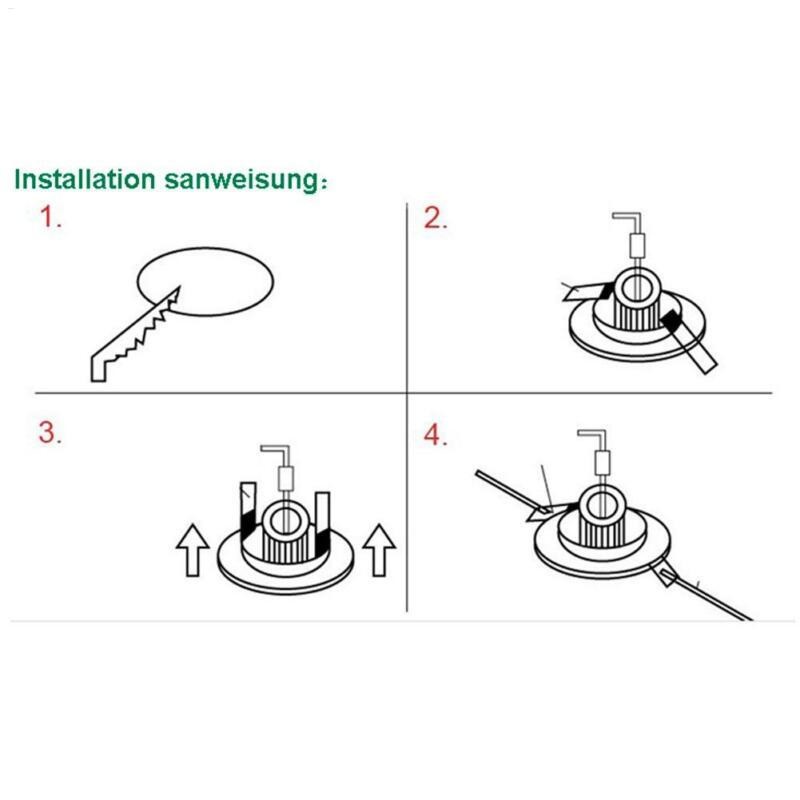 Installation sanweisung:

1.

2.

3.

4.