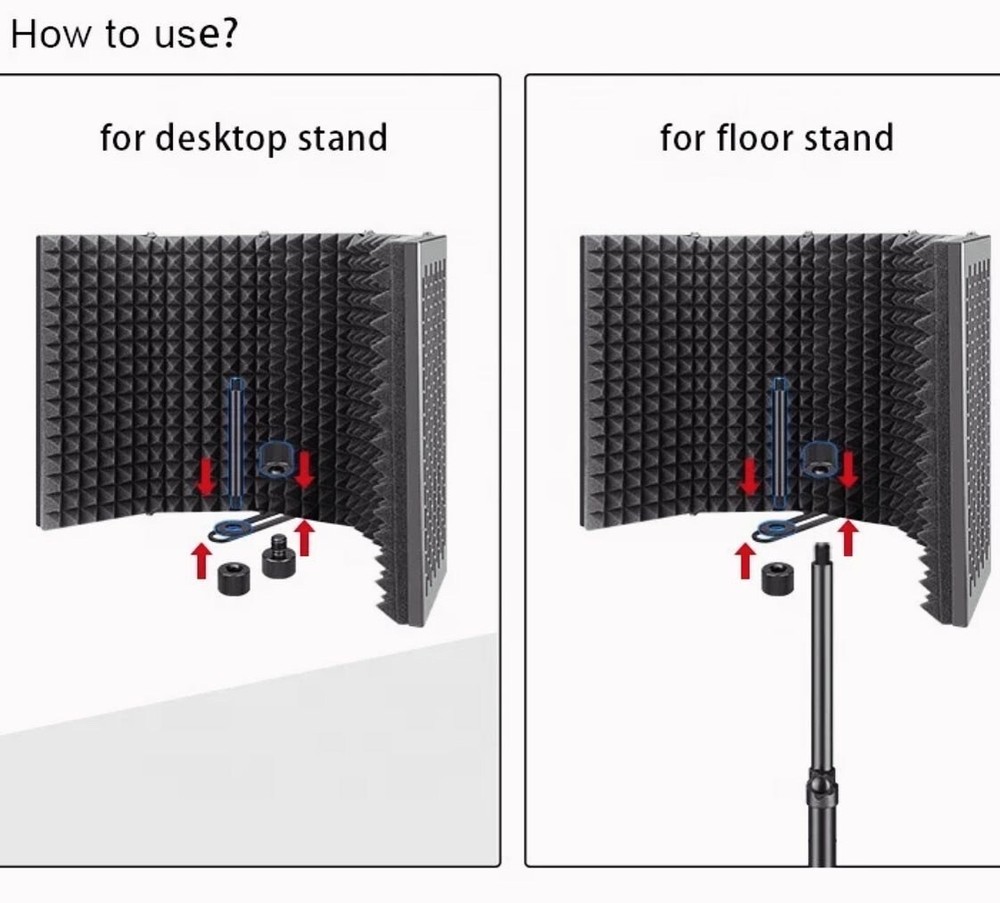 How to use?

for desktop stand

for floor stand