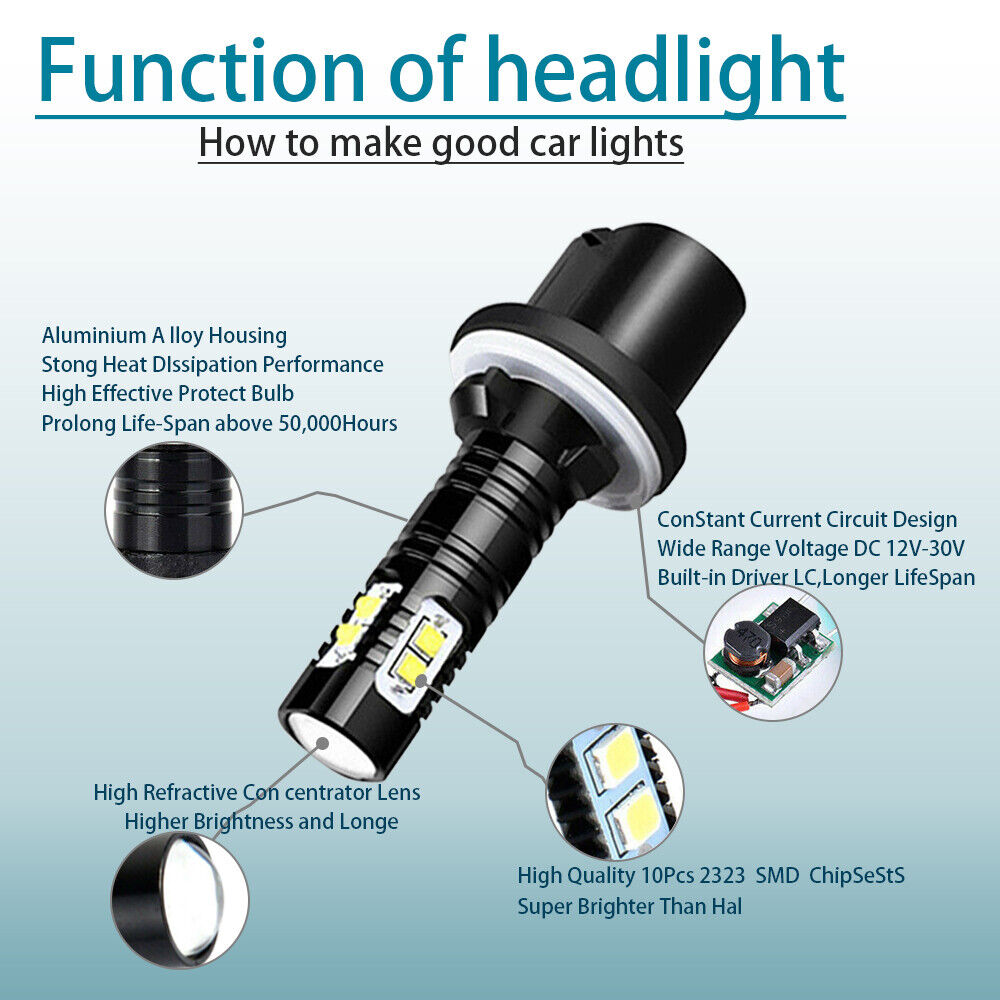 Function of headlight

How to make good car lights

Aluminium A lloy Housing
Stong Heat DIssipation Performance
High Effective Protect Bulb
Prolong Life-Span above 50,000Hours

ConStant Current Circuit Design
Wide Range Voltage DC 12V-30V
Built-in Driver LC,Longer LifeSpan

High Refractive Con centrator Lens
Higher Brightness and Longe

High Quality 10Pcs 2323 SMD ChipSeStS
Super Brighter Than Hal