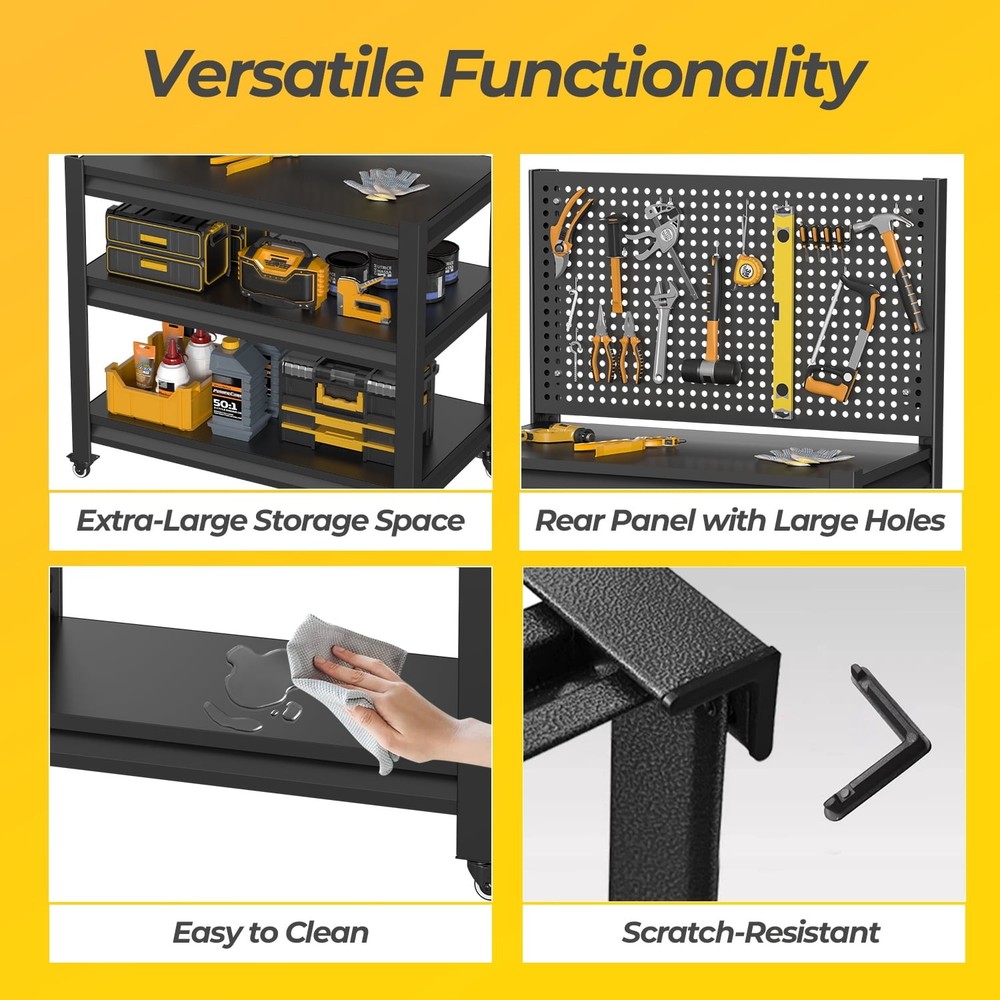 Versatile Functionality

50:1

Extra-Large Storage Space

Rear Panel with Large Holes

Easy to Clean

Scratch-Resistant