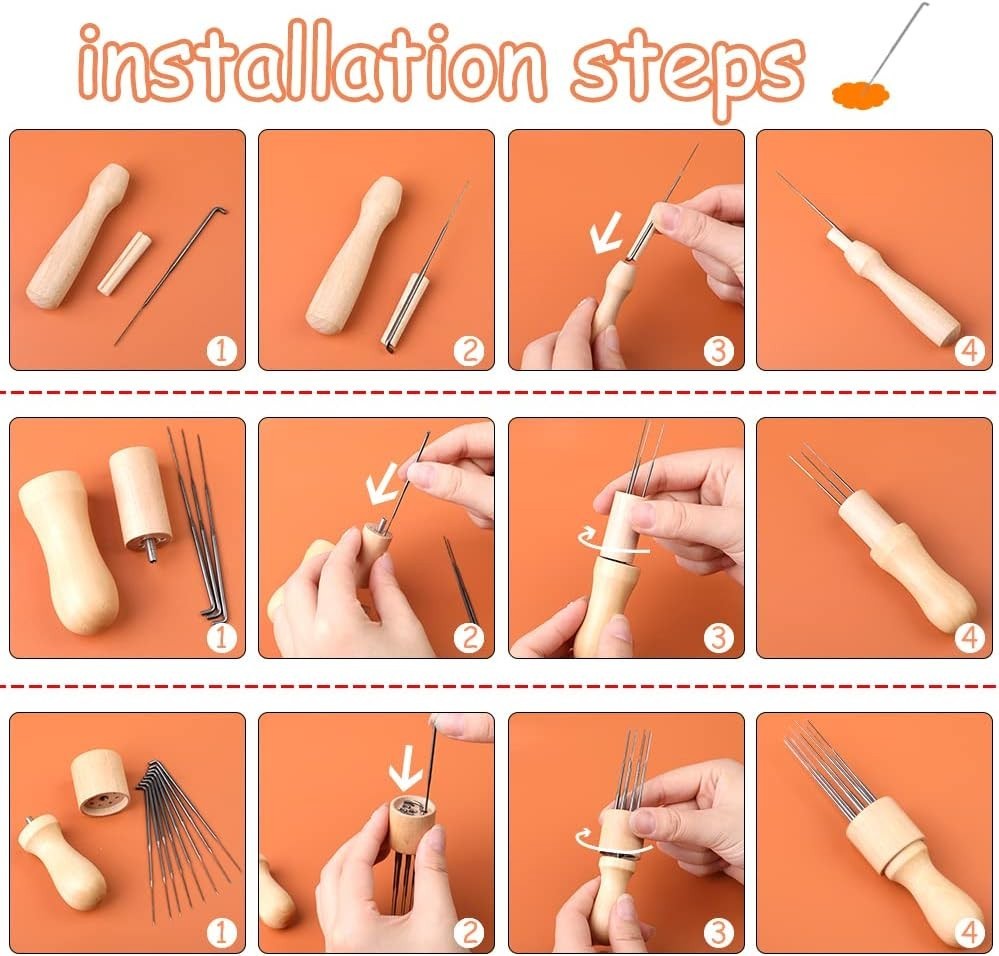 installation steps

1
2
3
4

1
2
3
4

1
2
3
4