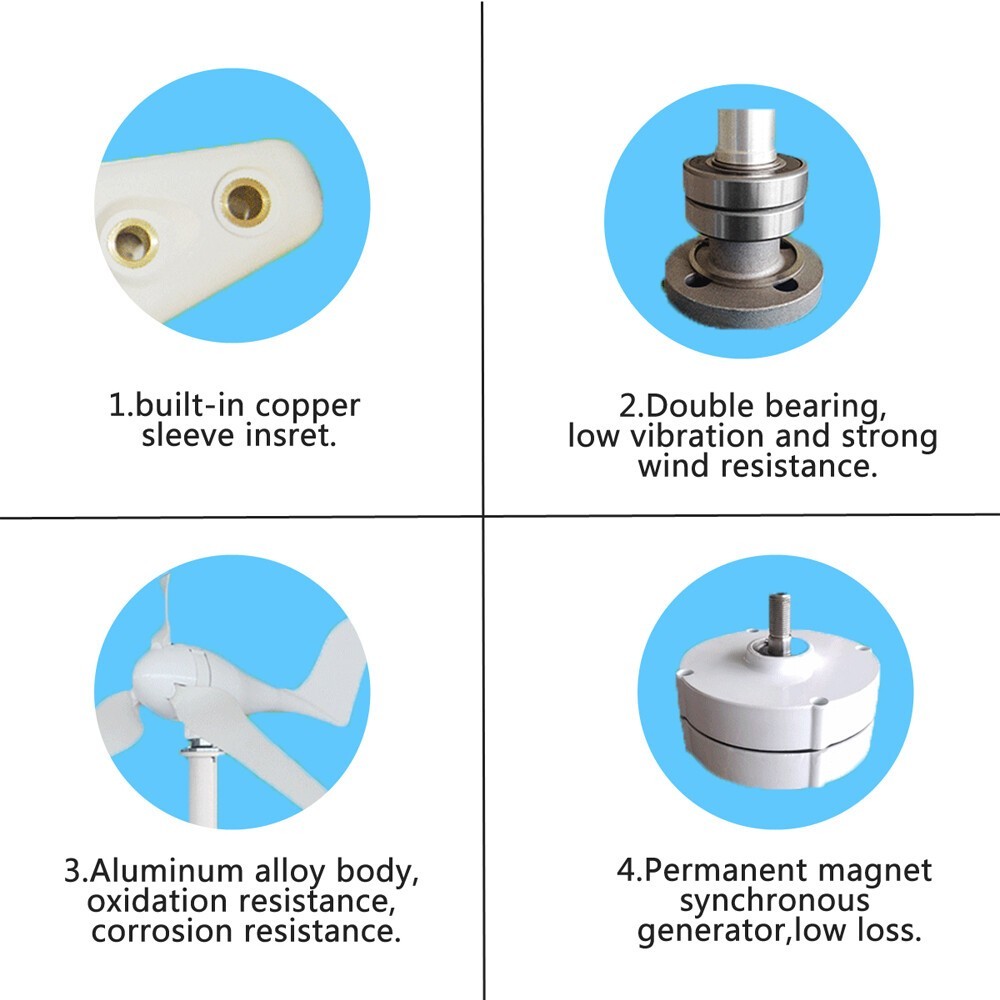 1.built-in copper sleeve insret.

2.Double bearing, low vibration and strong wind resistance.

3.Aluminum alloy body, oxidation resistance, corrosion resistance.

4.Permanent magnet synchronous generator,low loss.