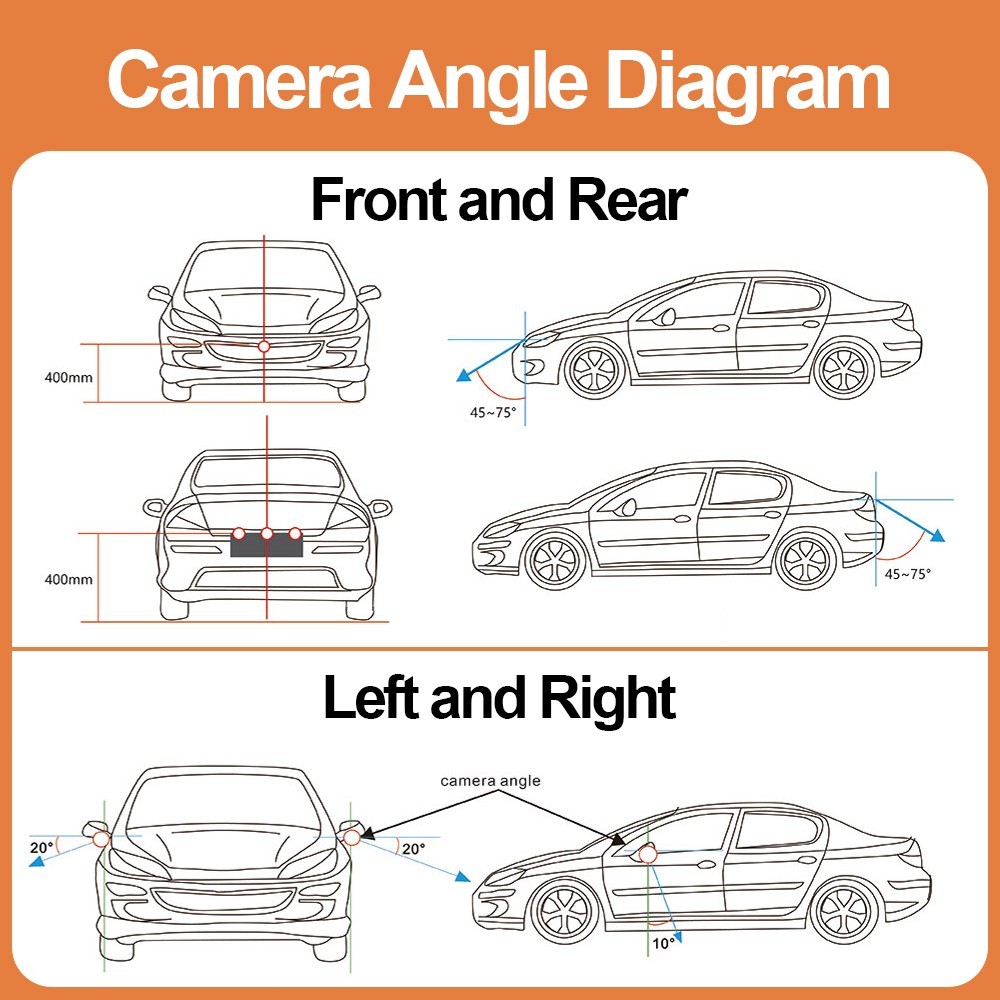 Camera Angle Diagram

Front and Rear

400mm

45~75°

400mm

45~75°

Left and Right

camera angle

20°

20°

10°