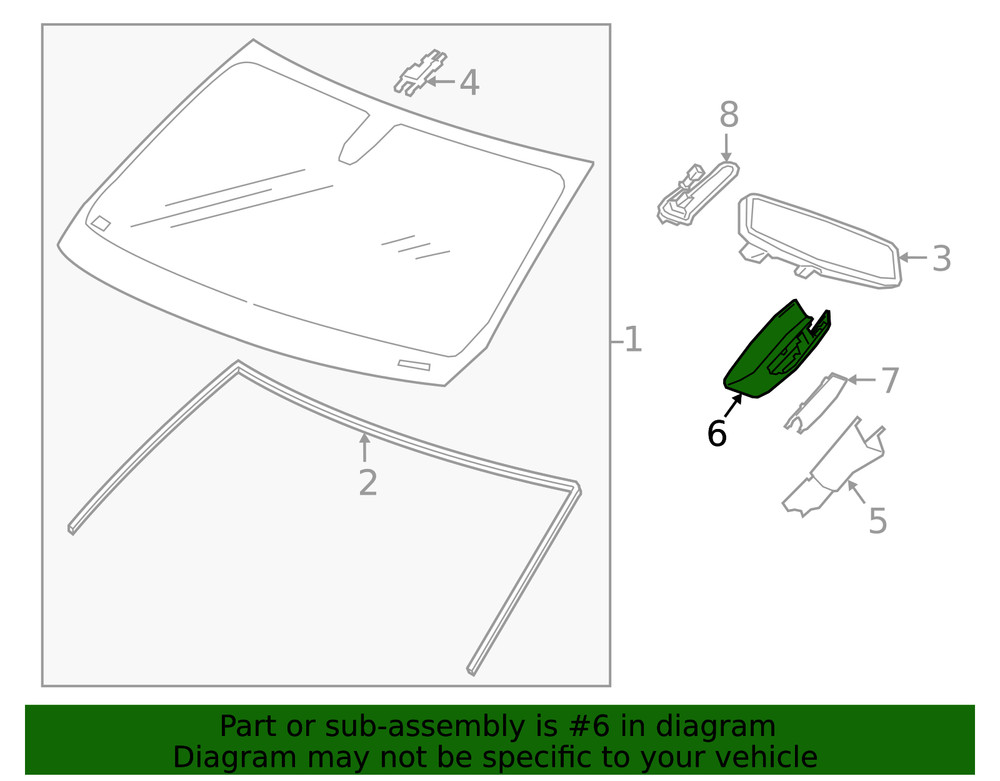 4
8
3
1
7
6
2
5

Part or sub-assembly is #6 in diagram
Diagram may not be specific to your vehicle