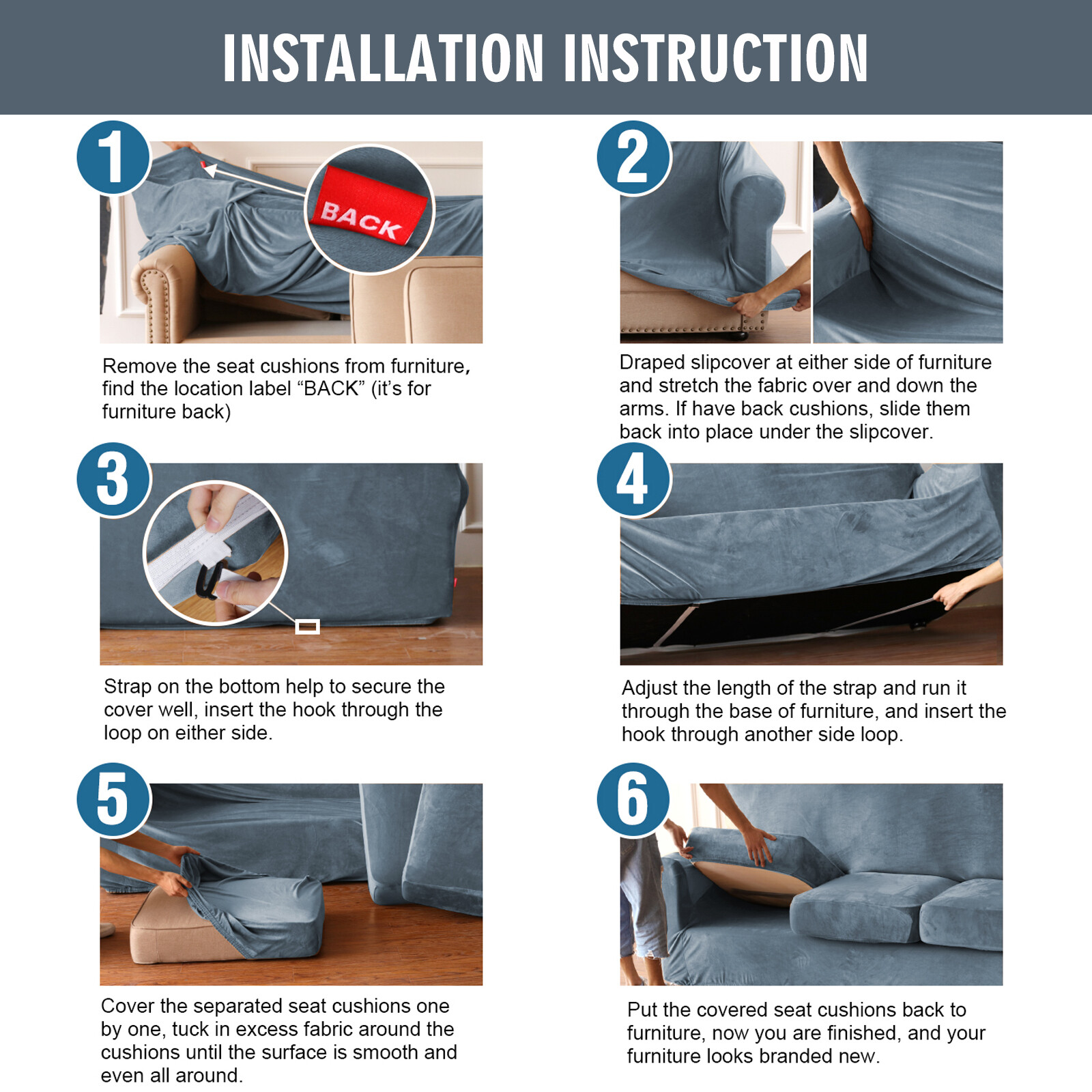 INSTALLATION INSTRUCTION

1

BACK

Remove the seat cushions from furniture, find the location label “BACK” (it’s for furniture back)

2

Draped slipcover at either side of furniture and stretch the fabric over and down the arms. If have back cushions, slide them back into place under the slipcover.

3

Strap on the bottom help to secure the cover well, insert the hook through the loop on either side.

4

Adjust the length of the strap and run it through the base of furniture, and insert the hook through another side loop.

5

Cover the separated seat cushions one by one, tuck in excess fabric around the cushions until the surface is smooth and even all around.

6

Put the covered seat cushions back to furniture, now you are finished, and your furniture looks branded new.