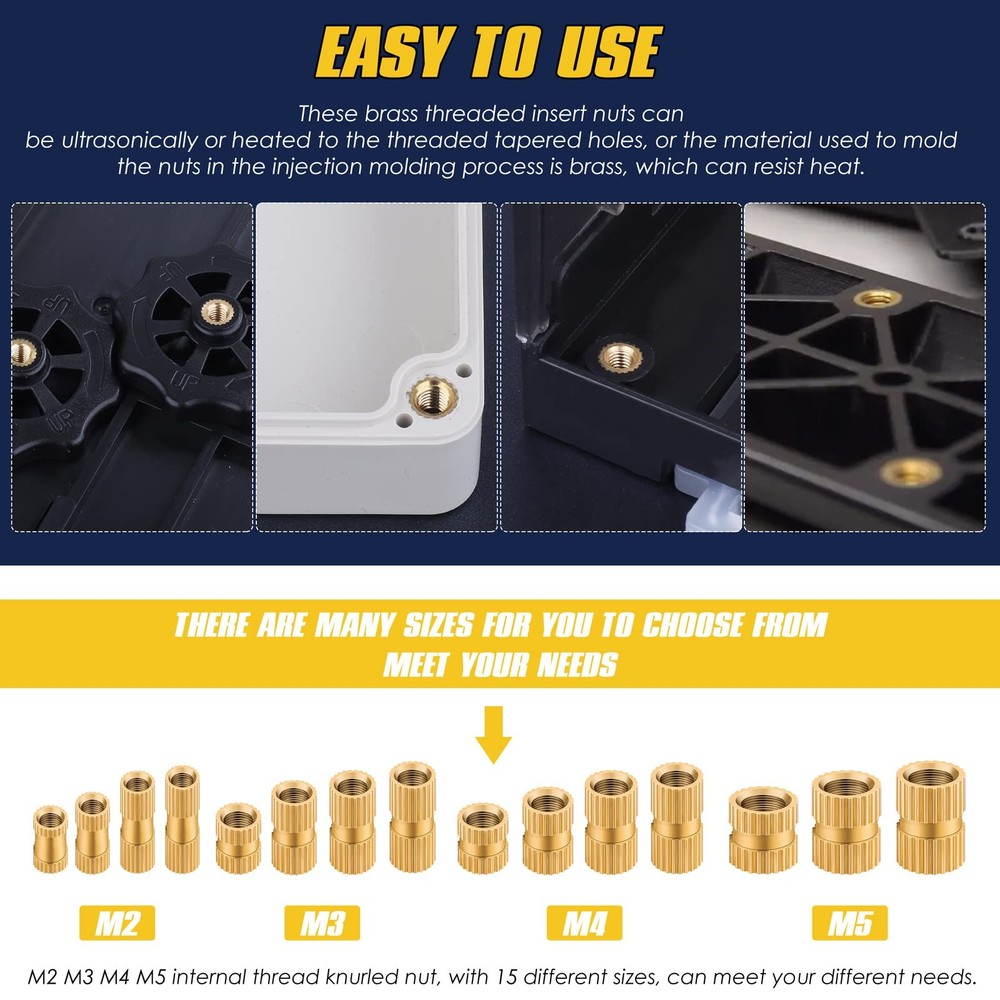 EASY TO USE

These brass threaded insert nuts can be ultrasonically or heated to the threaded tapered holes, or the material used to mold the nuts in the injection molding process is brass, which can resist heat.

UP

UP

THERE ARE MANY SIZES FOR YOU TO CHOOSE FROM MEET YOUR NEEDS

M2

M3

M4

M5

M2 M3 M4 M5 internal thread knurled nut, with 15 different sizes, can meet your different needs.