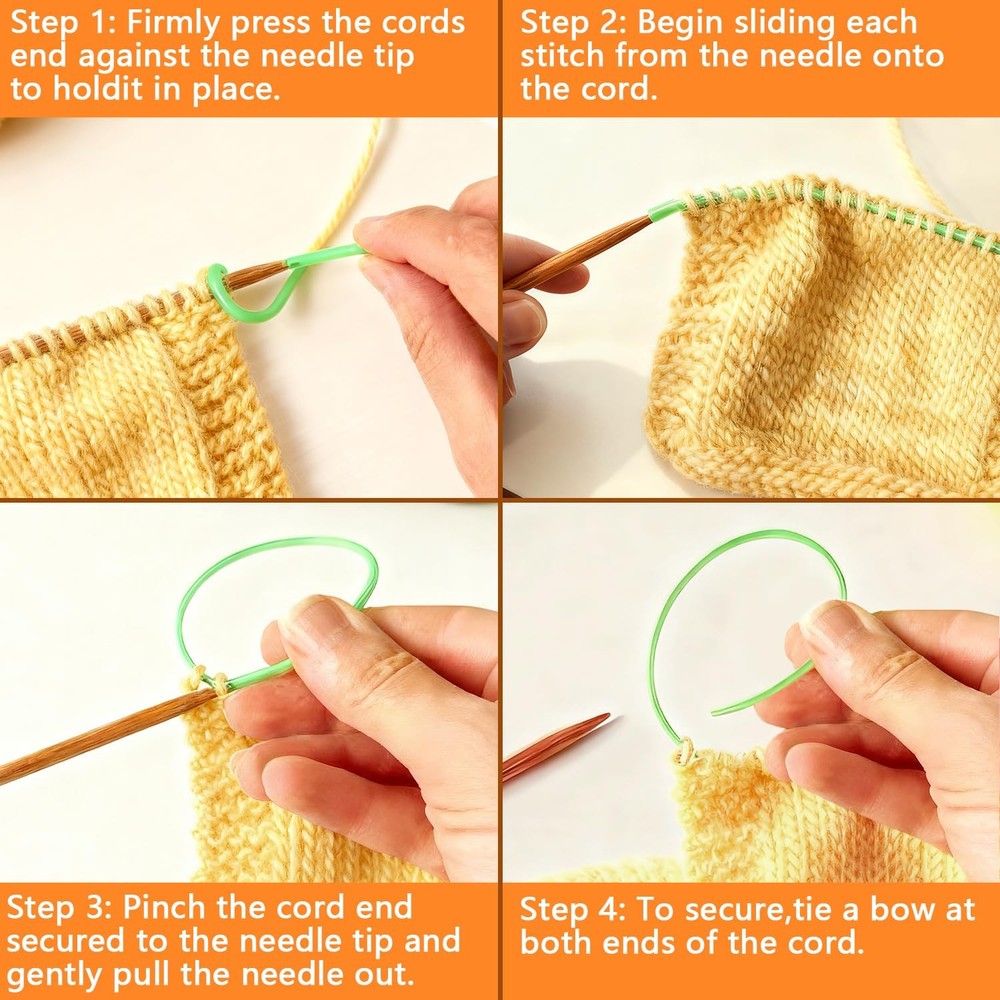 Step 1: Firmly press the cords end against the needle tip to holdit in place.

Step 2: Begin sliding each stitch from the needle onto the cord.

Step 3: Pinch the cord end secured to the needle tip and gently pull the needle out.

Step 4: To secure,tie a bow at both ends of the cord.