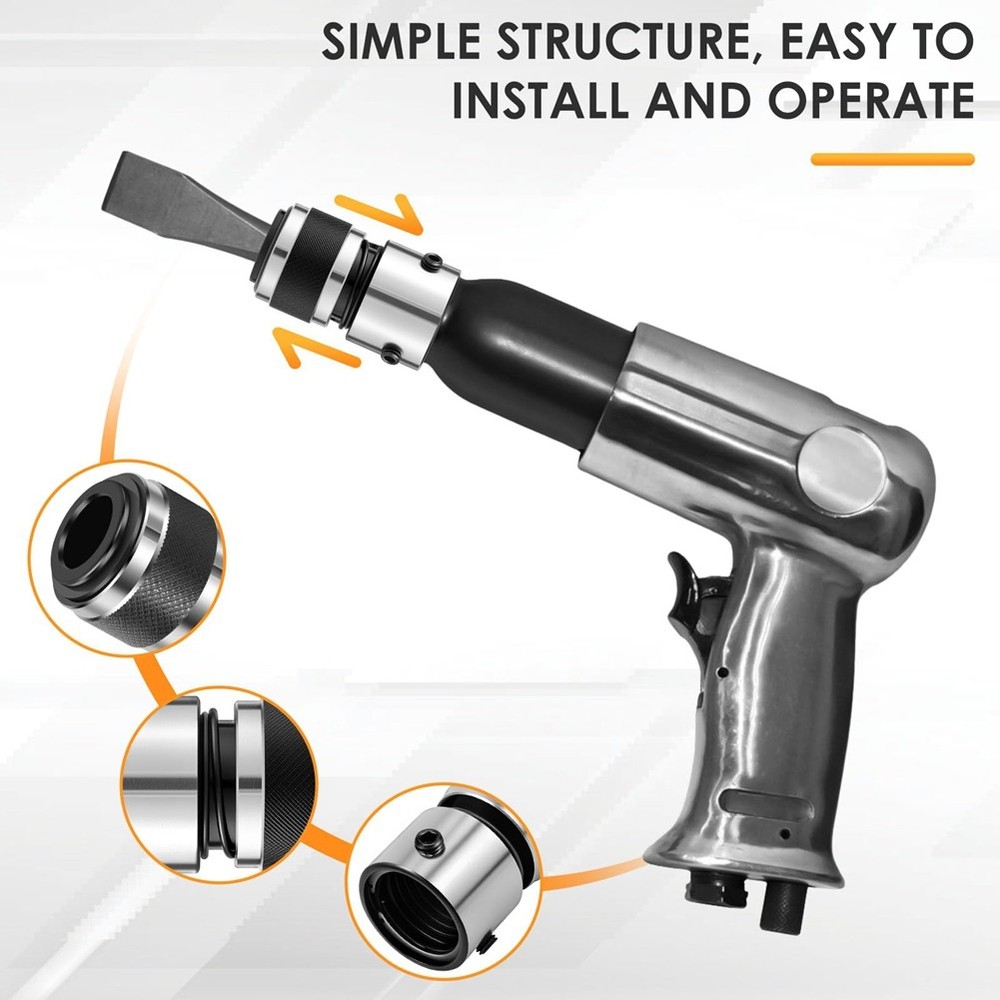 SIMPLE STRUCTURE, EASY TO INSTALL AND OPERATE