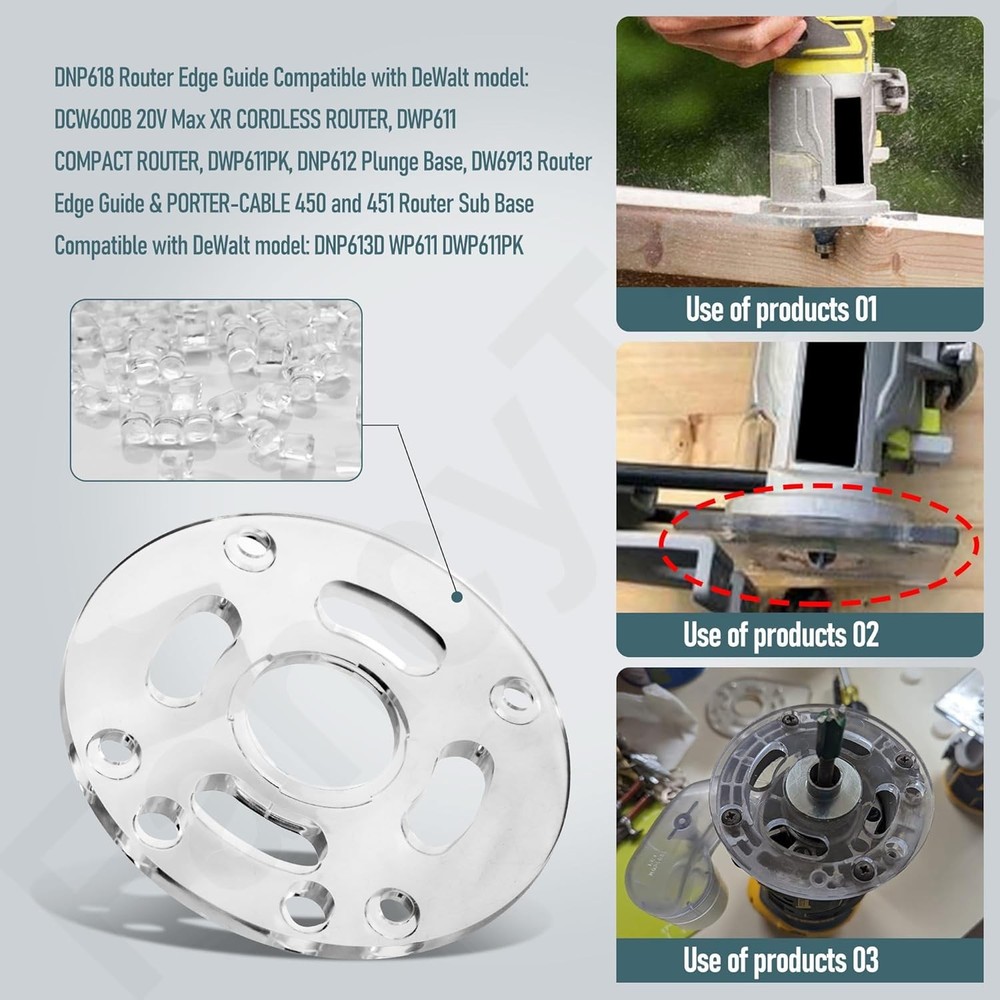 DNP618 Router Edge Guide Compatible with DeWalt model: DCW600B 20V Max XR CORDLESS ROUTER, DWP611 COMPACT ROUTER, DWP611PK, DNP612 Plunge Base, DW6913 Router Edge Guide & PORTER-CABLE 450 and 451 Router Sub Base Compatible with DeWalt model: DNP613D WP611 DWP611PK

Use of products 01

Use of products 02

Use of products 03