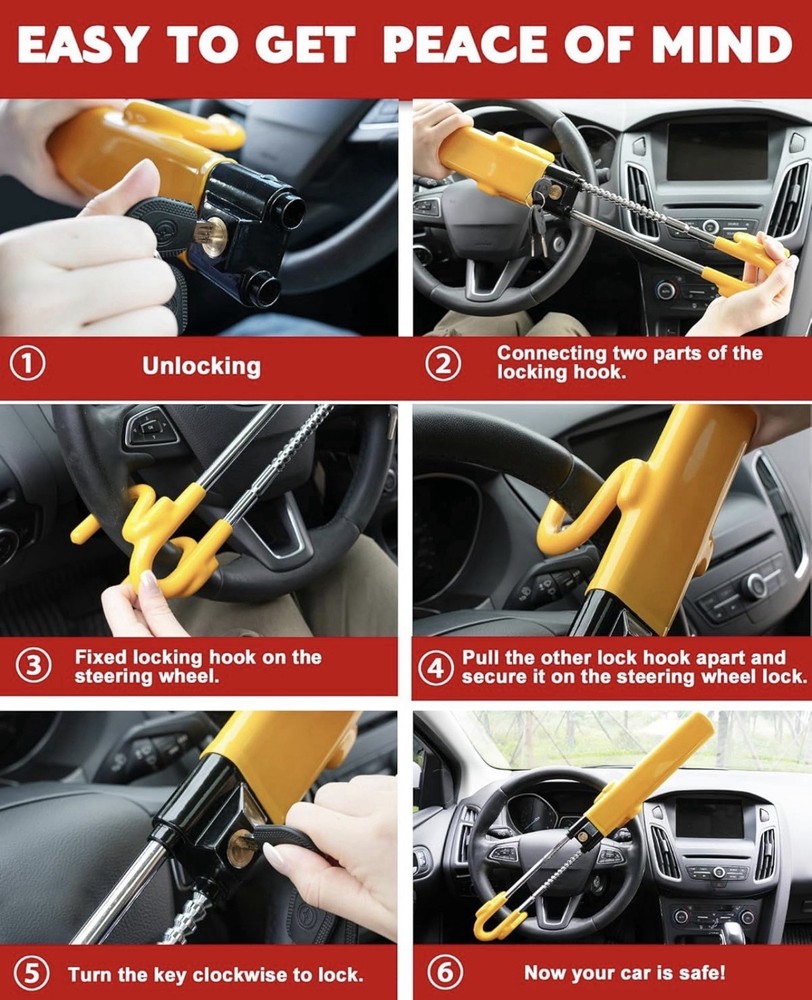 EASY TO GET PEACE OF MIND

1 Unlocking

2 Connecting two parts of the locking hook.

3 Fixed locking hook on the steering wheel.

4 Pull the other lock hook apart and secure it on the steering wheel lock.

5 Turn the key clockwise to lock.

6 Now your car is safe!