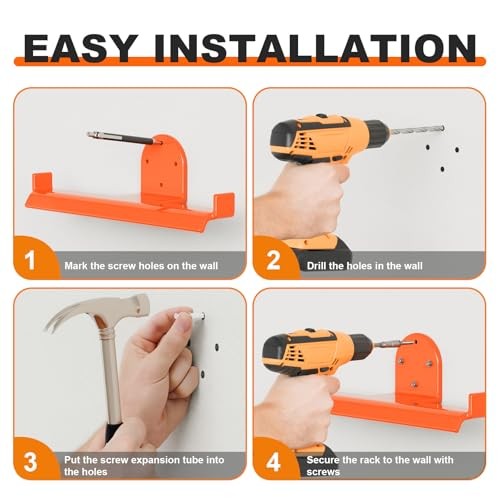 EASY INSTALLATION

1 Mark the screw holes on the wall

2 Drill the holes in the wall

3 Put the screw expansion tube into the holes

4 Secure the rack to the wall with screws