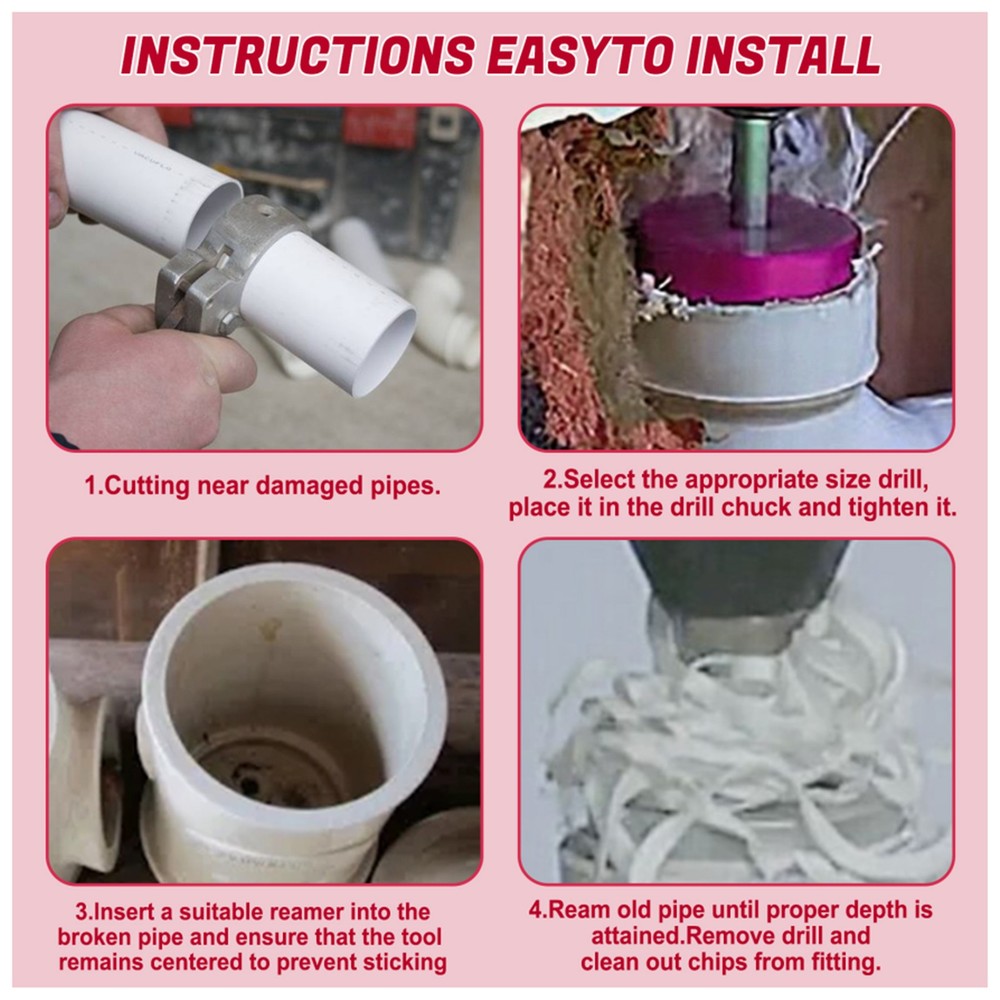 INSTRUCTIONS EASYTO INSTALL

1.Cutting near damaged pipes.

2.Select the appropriate size drill, place it in the drill chuck and tighten it.

3.Insert a suitable reamer into the broken pipe and ensure that the tool remains centered to prevent sticking

4.Ream old pipe until proper depth is attained.Remove drill and clean out chips from fitting.