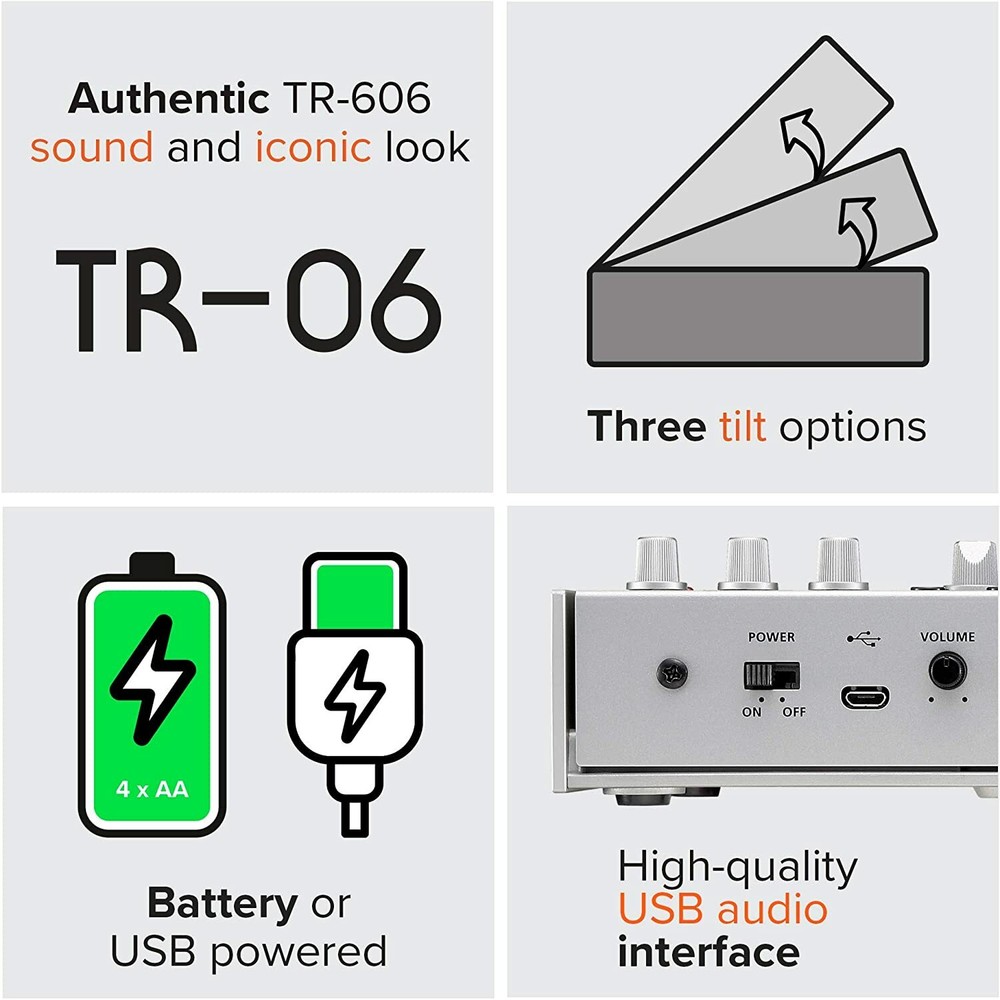 Authentic TR-606 sound and iconic look

TR-06

Three tilt options

4 x AA

Battery or USB powered

POWER

ON OFF

VOLUME

High-quality USB audio interface