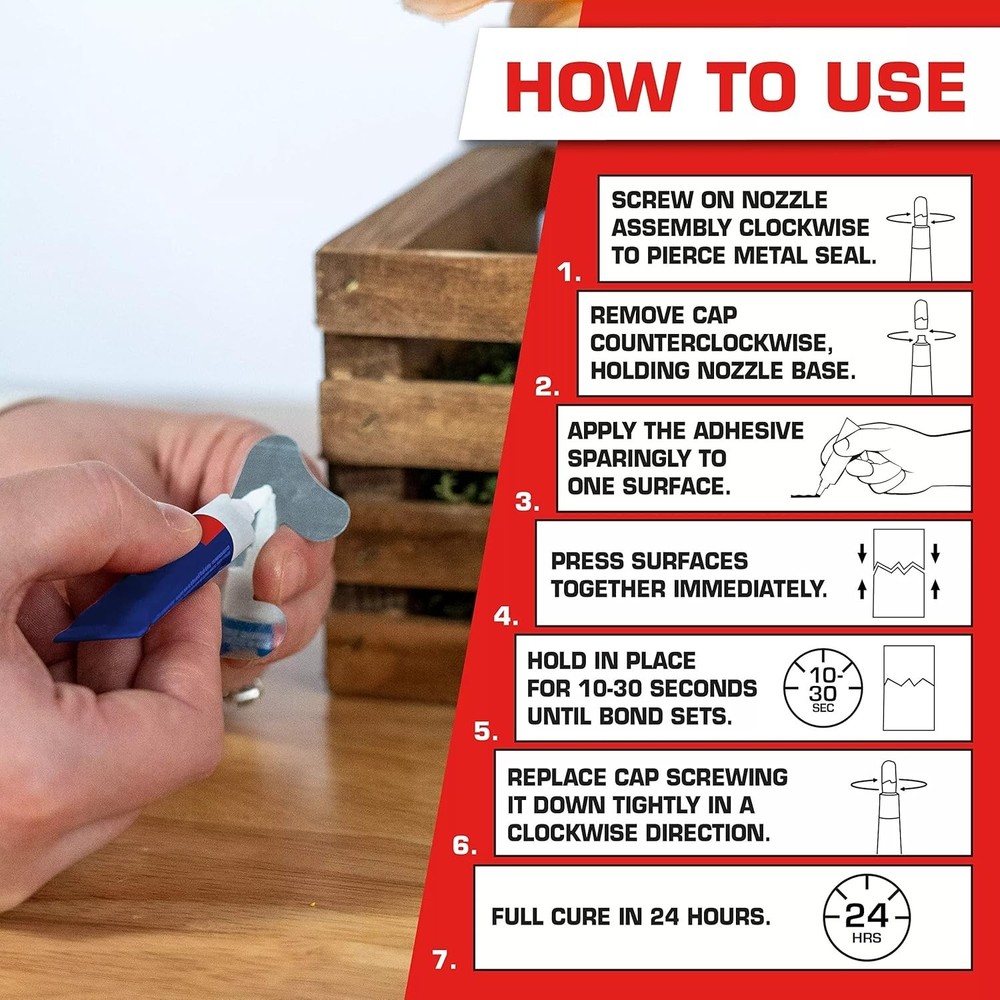 HOW TO USE

1. SCREW ON NOZZLE ASSEMBLY CLOCKWISE TO PIERCE METAL SEAL.

2. REMOVE CAP COUNTERCLOCKWISE, HOLDING NOZZLE BASE.

3. APPLY THE ADHESIVE SPARINGLY TO ONE SURFACE.

4. PRESS SURFACES TOGETHER IMMEDIATELY.

5. HOLD IN PLACE FOR 10-30 SECONDS UNTIL BOND SETS.
10-30 SEC

6. REPLACE CAP SCREWING IT DOWN TIGHTLY IN A CLOCKWISE DIRECTION.

7. FULL CURE IN 24 HOURS.
24 HRS