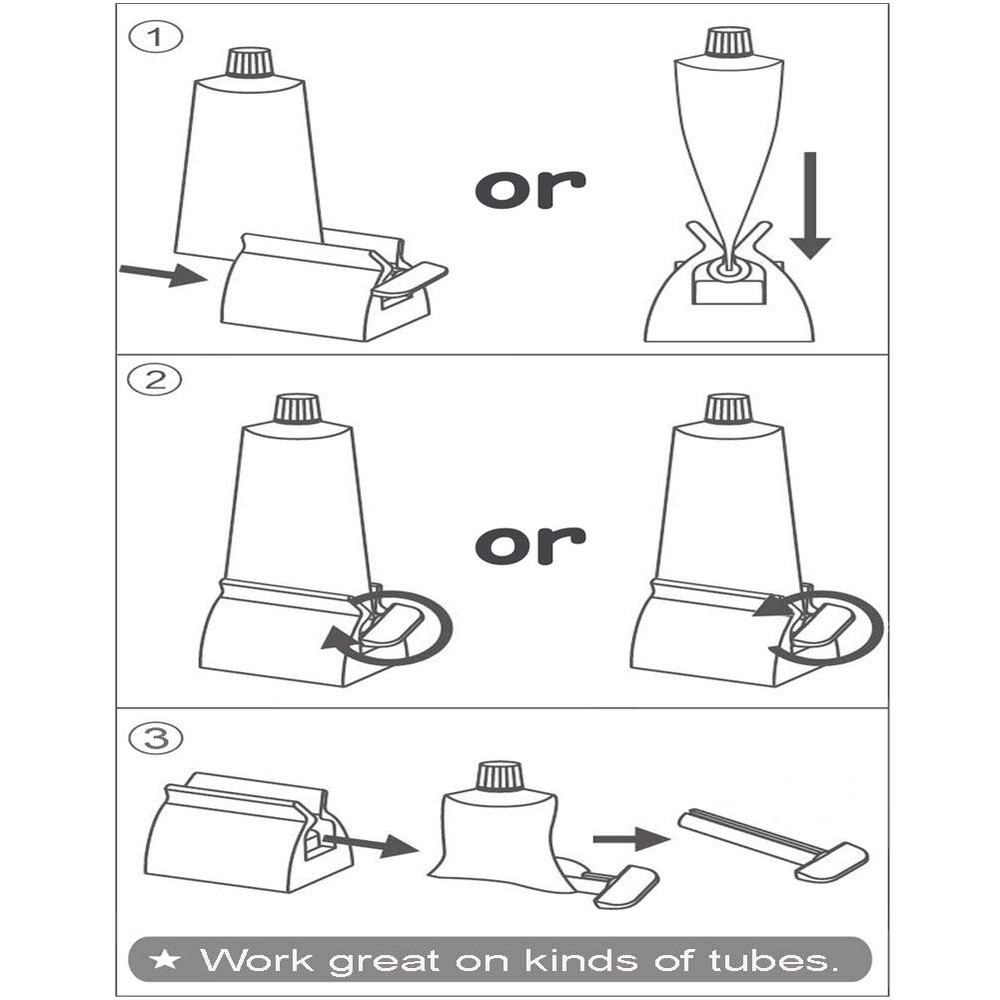 ①

or

②

or

③

★ Work great on kinds of tubes.