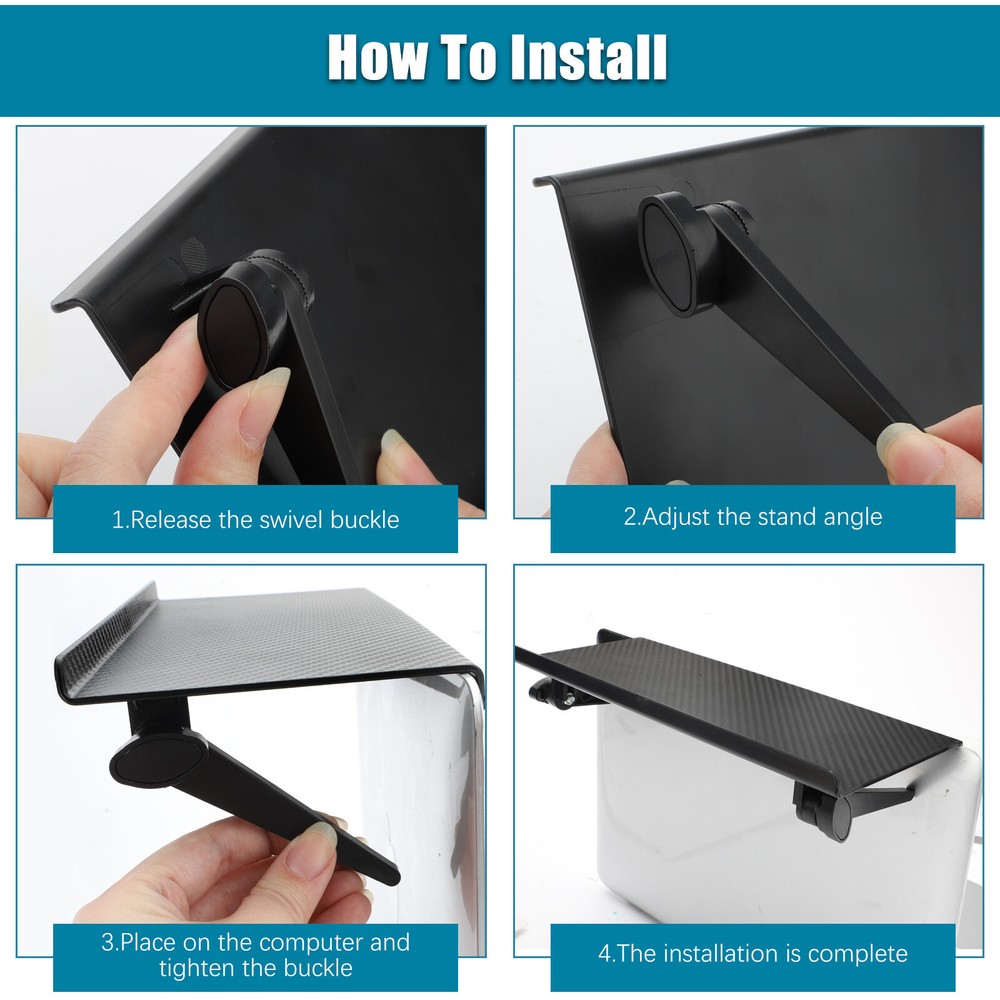 How To Install

1.Release the swivel buckle

2.Adjust the stand angle

3.Place on the computer and tighten the buckle

4.The installation is complete