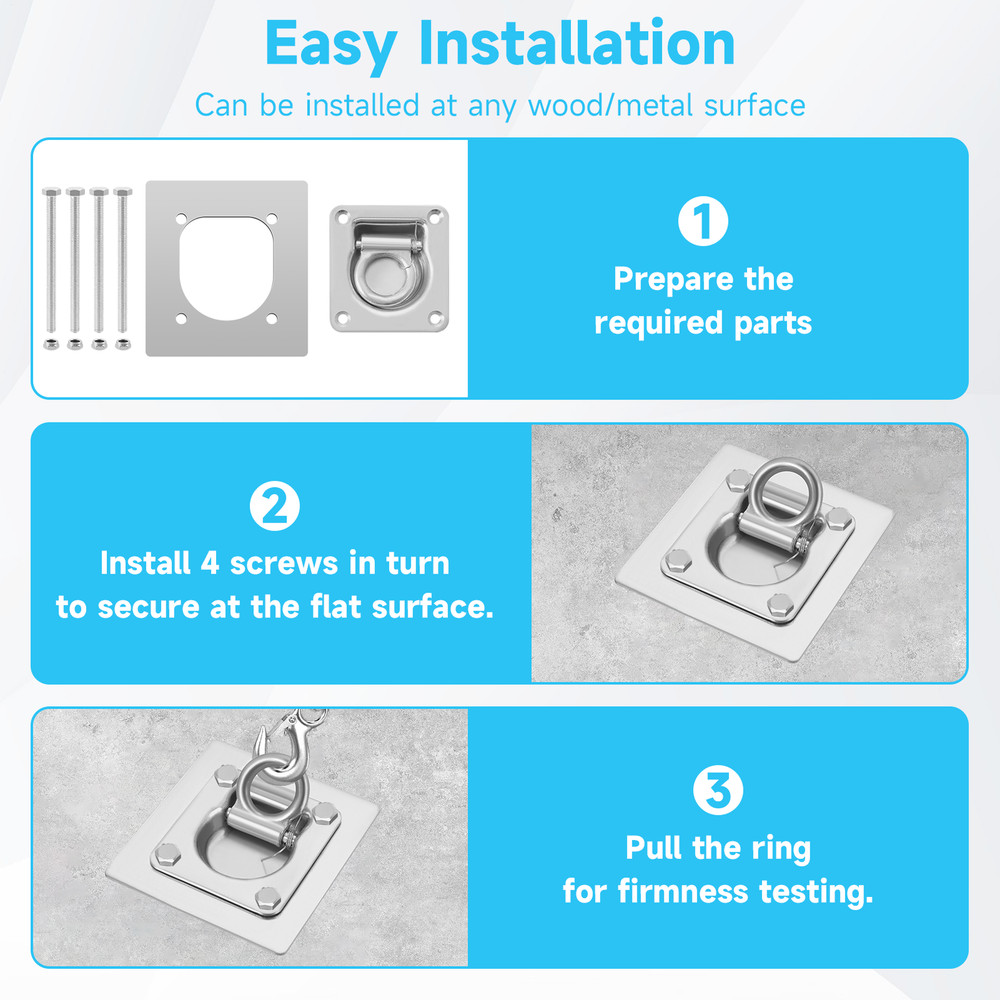 Easy Installation

Can be installed at any wood/metal surface

1

Prepare the required parts

2

Install 4 screws in turn to secure at the flat surface.

3

Pull the ring for firmness testing.