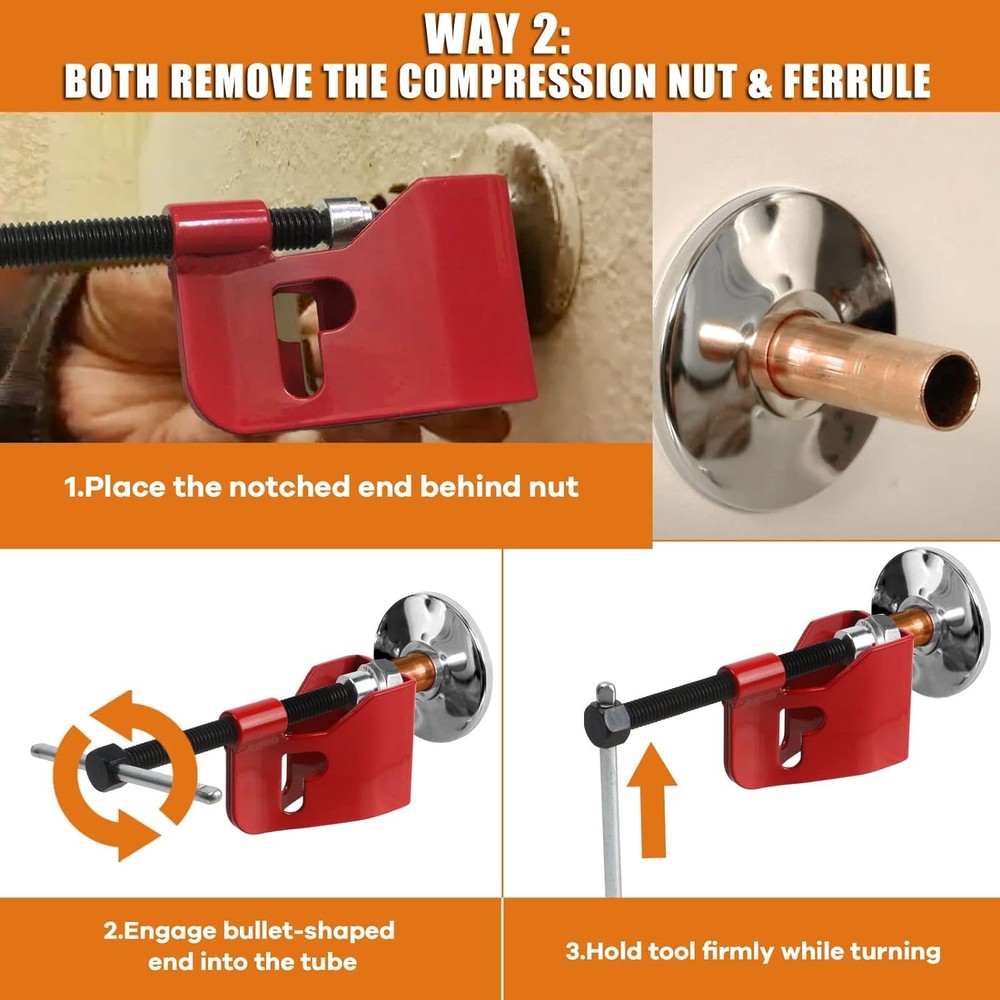 WAY 2:
BOTH REMOVE THE COMPRESSION NUT & FERRULE

1.Place the notched end behind nut

2.Engage bullet-shaped end into the tube

3.Hold tool firmly while turning