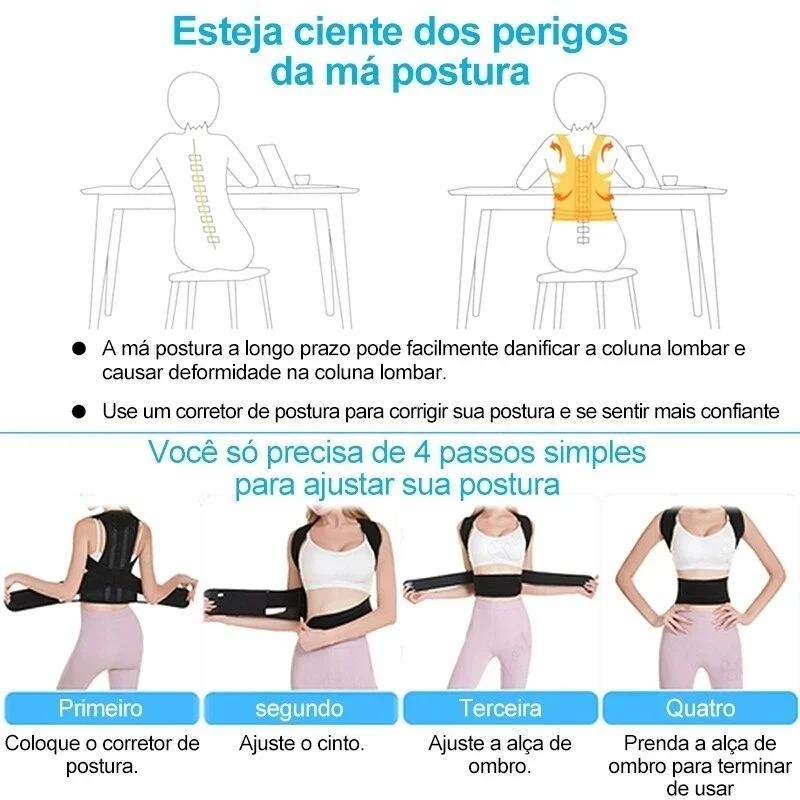 Esteja ciente dos perigos da má postura

● A má postura a longo prazo pode facilmente danificar a coluna lombar e causar deformidade na coluna lombar.

● Use um corretor de postura para corrigir sua postura e se sentir mais confiante

Você só precisa de 4 passos simples para ajustar sua postura

Primeiro
Coloque o corretor de postura.

segundo
Ajuste o cinto.

Terceira
Ajuste a alça de ombro.

Quatro
Prenda a alça de ombro para terminar de usar