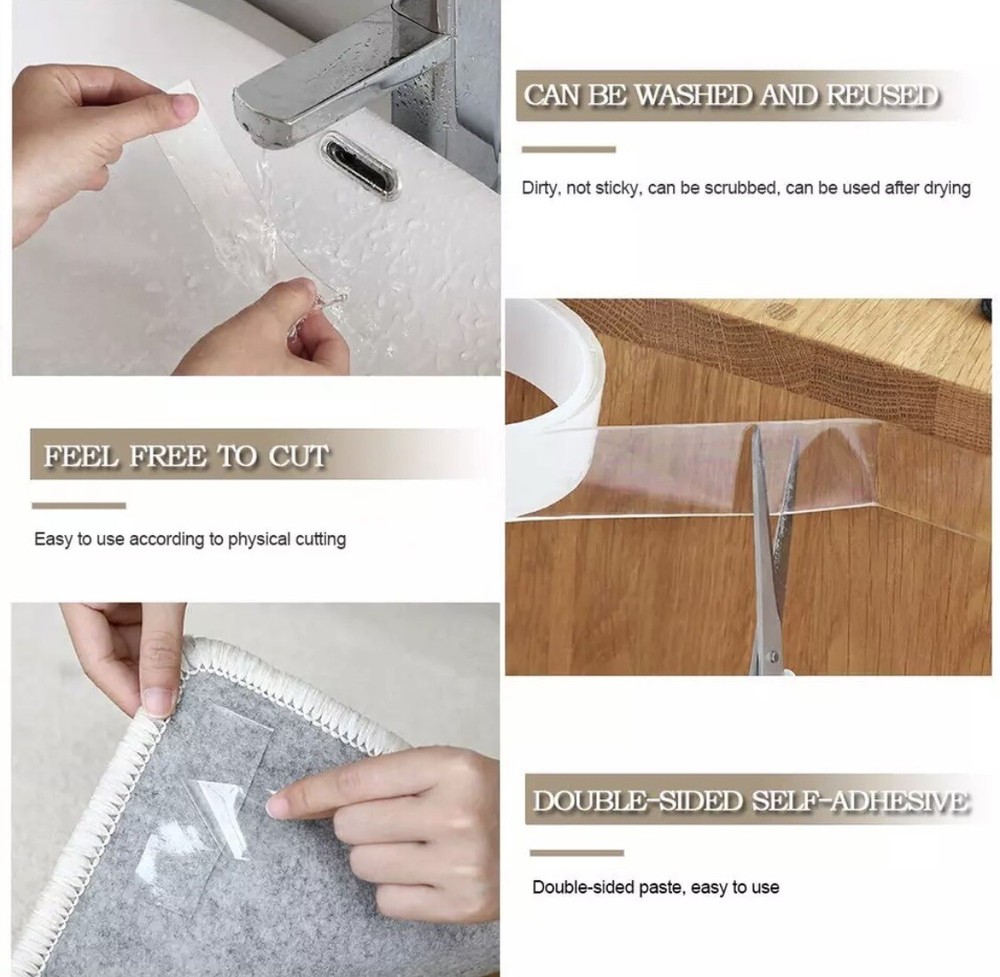 CAN BE WASHED AND REUSED

Dirty, not sticky, can be scrubbed, can be used after drying

FEEL FREE TO CUT

Easy to use according to physical cutting

DOUBLE-SIDED SELF-ADHESIVE

Double-sided paste, easy to use