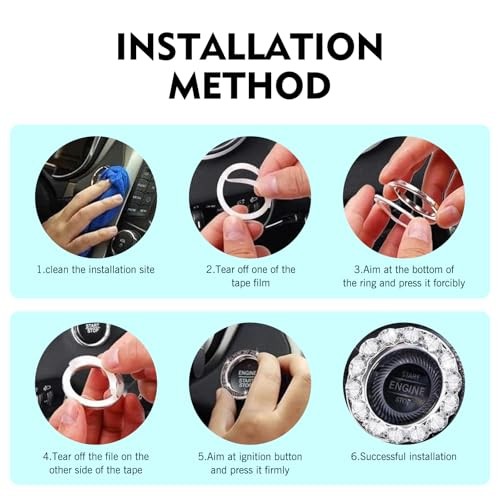 INSTALLATION METHOD

1.clean the installation site

2.Tear off one of the tape film

3.Aim at the bottom of the ring and press it forcibly

START STOP

4.Tear off the file on the other side of the tape

ENGINE START STOP

5.Aim at ignition button and press it firmly

START ENGINE STOP

6.Successful installation