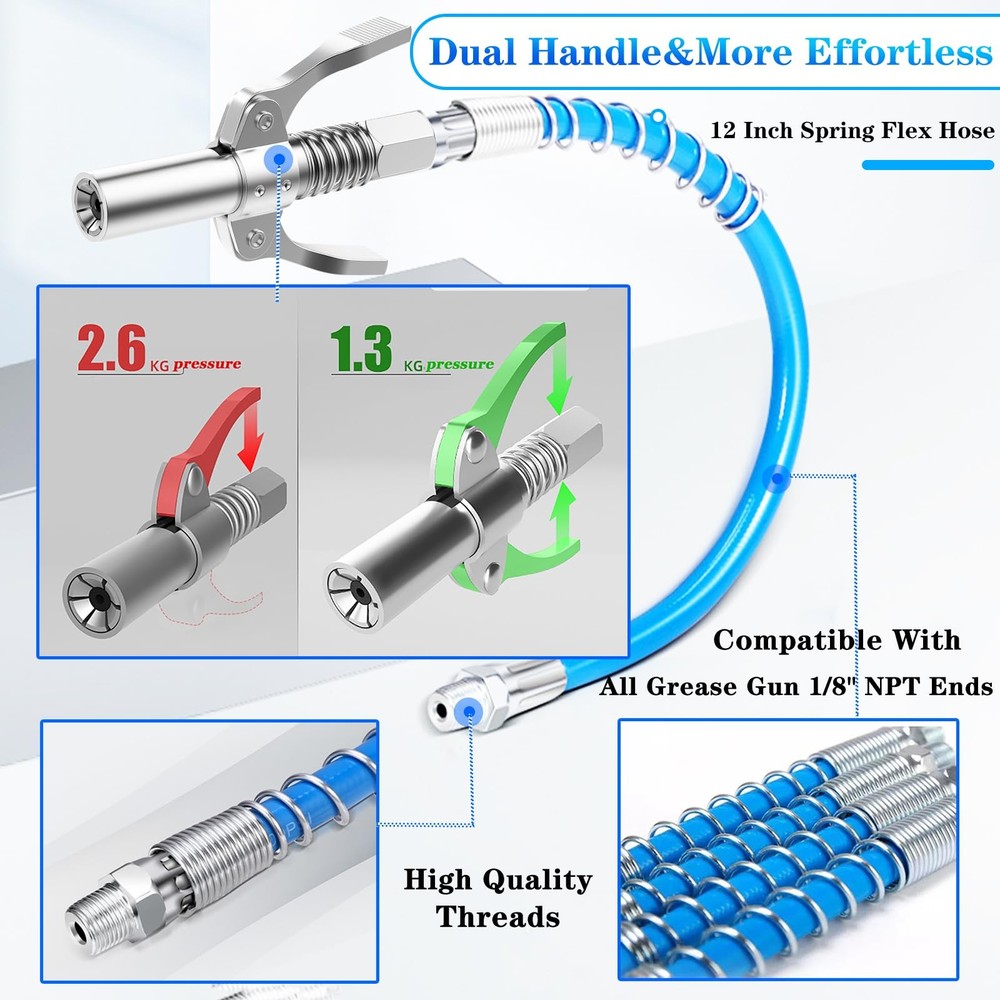 Dual Handle&More Effortless

12 Inch Spring Flex Hose

2.6 KG pressure

1.3 KG pressure

Compatible With
All Grease Gun 1/8" NPT Ends

High Quality
Threads