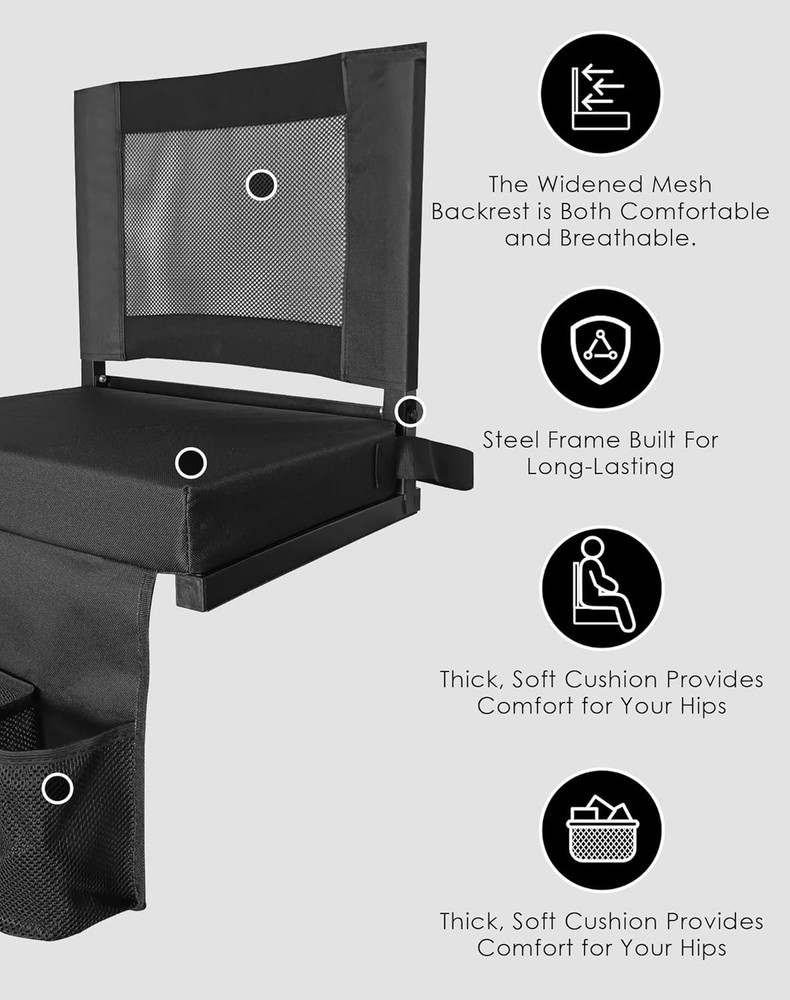 The Widened Mesh Backrest is Both Comfortable and Breathable.

Steel Frame Built For Long-Lasting

Thick, Soft Cushion Provides Comfort for Your Hips

Thick, Soft Cushion Provides Comfort for Your Hips