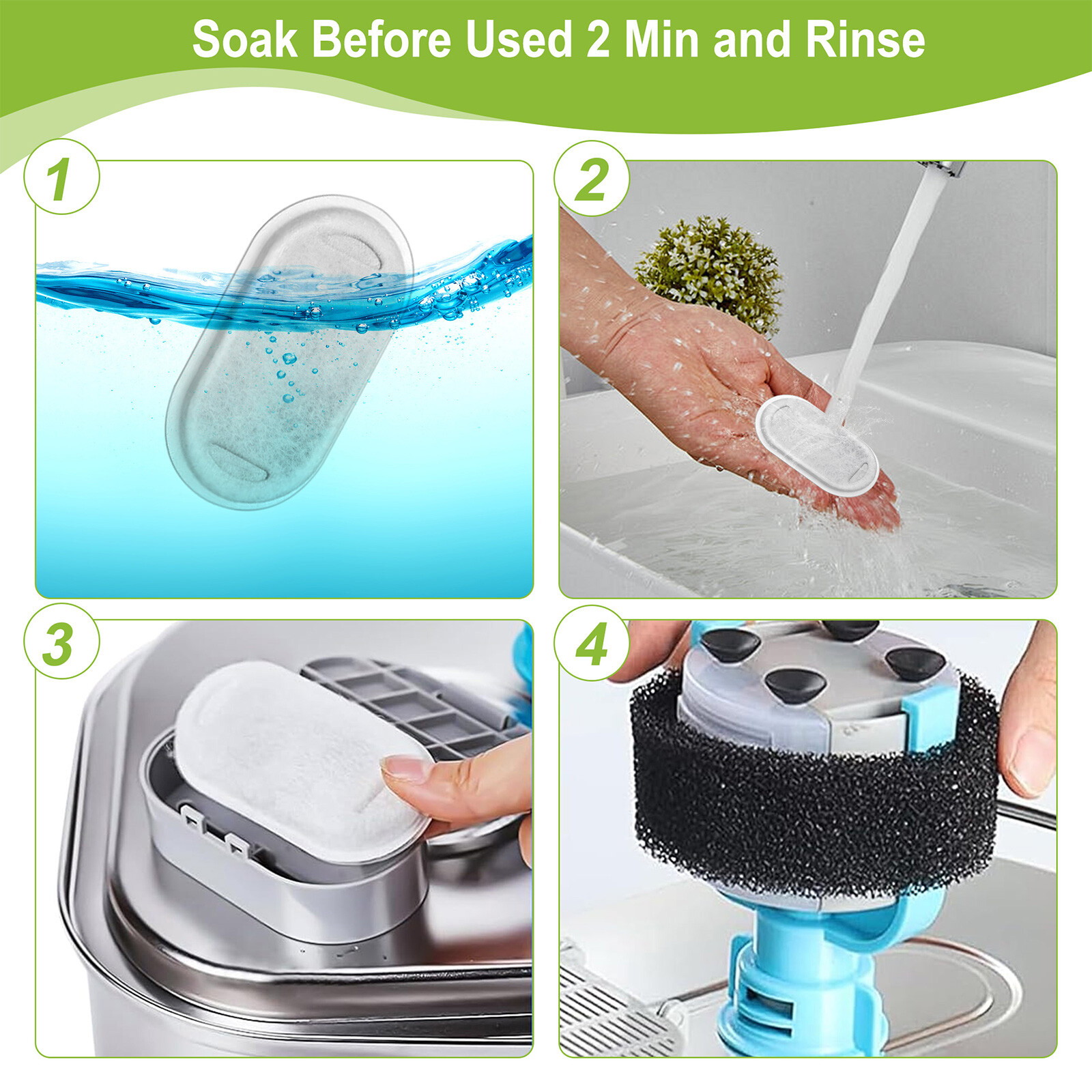 Soak Before Used 2 Min and Rinse

1

2

3

4