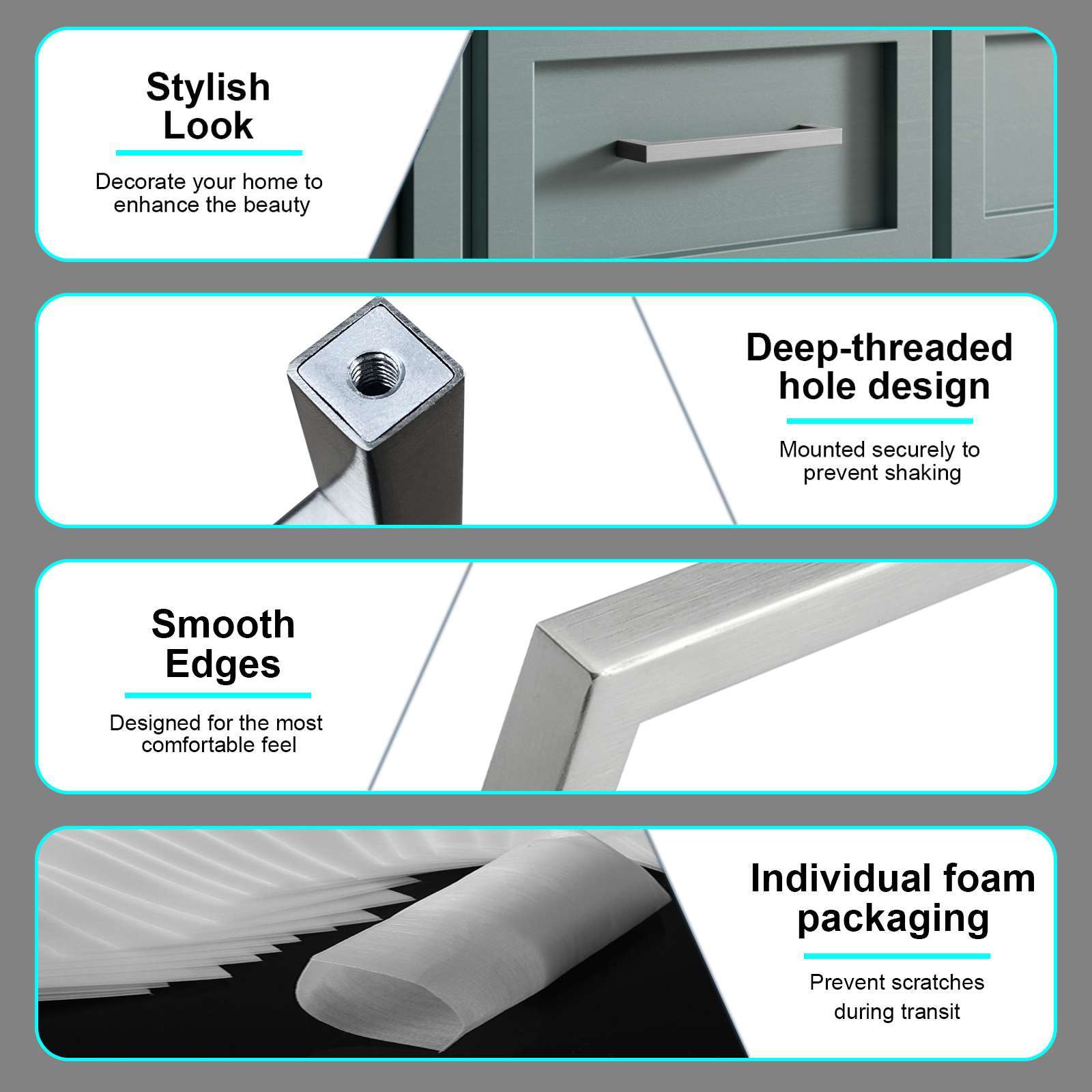 Stylish Look

Decorate your home to enhance the beauty

Deep-threaded hole design

Mounted securely to prevent shaking

Smooth Edges

Designed for the most comfortable feel

Individual foam packaging

Prevent scratches during transit