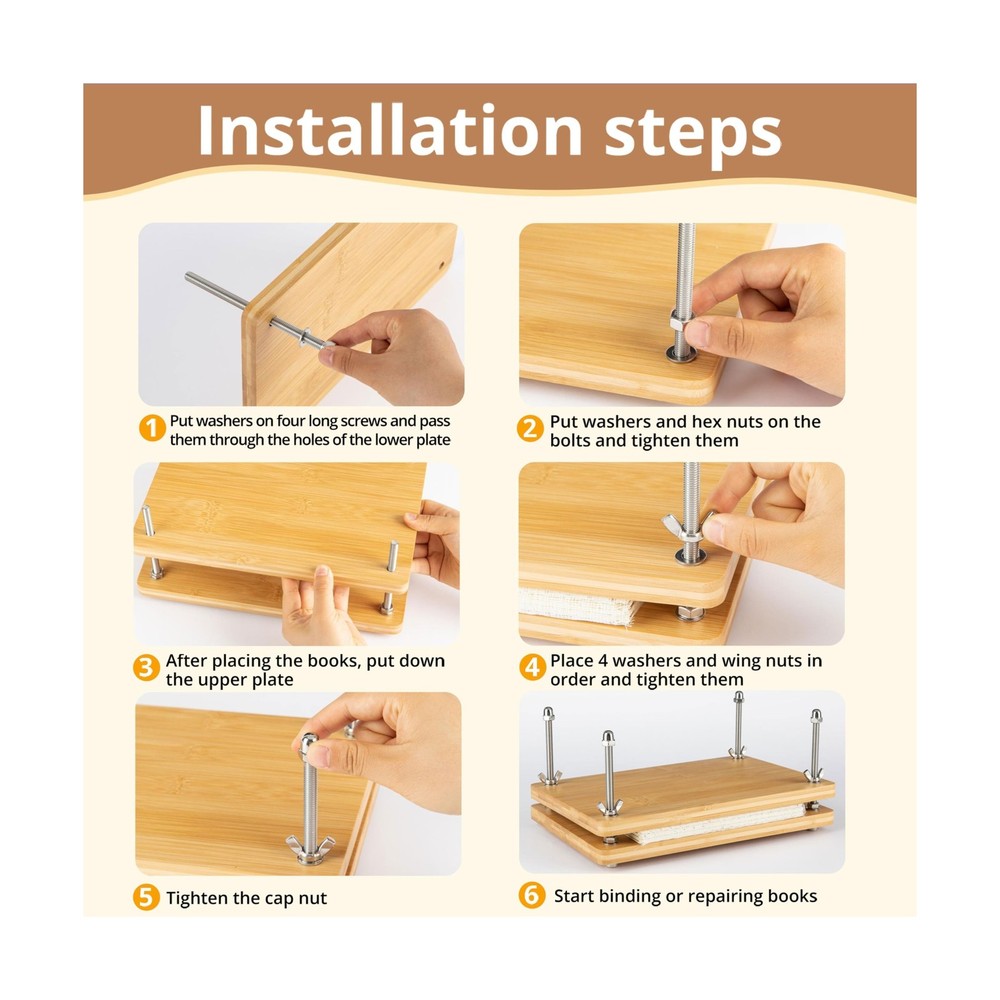 Installation steps

1 Put washers on four long screws and pass them through the holes of the lower plate

2 Put washers and hex nuts on the bolts and tighten them

3 After placing the books, put down the upper plate

4 Place 4 washers and wing nuts in order and tighten them

5 Tighten the cap nut

6 Start binding or repairing books