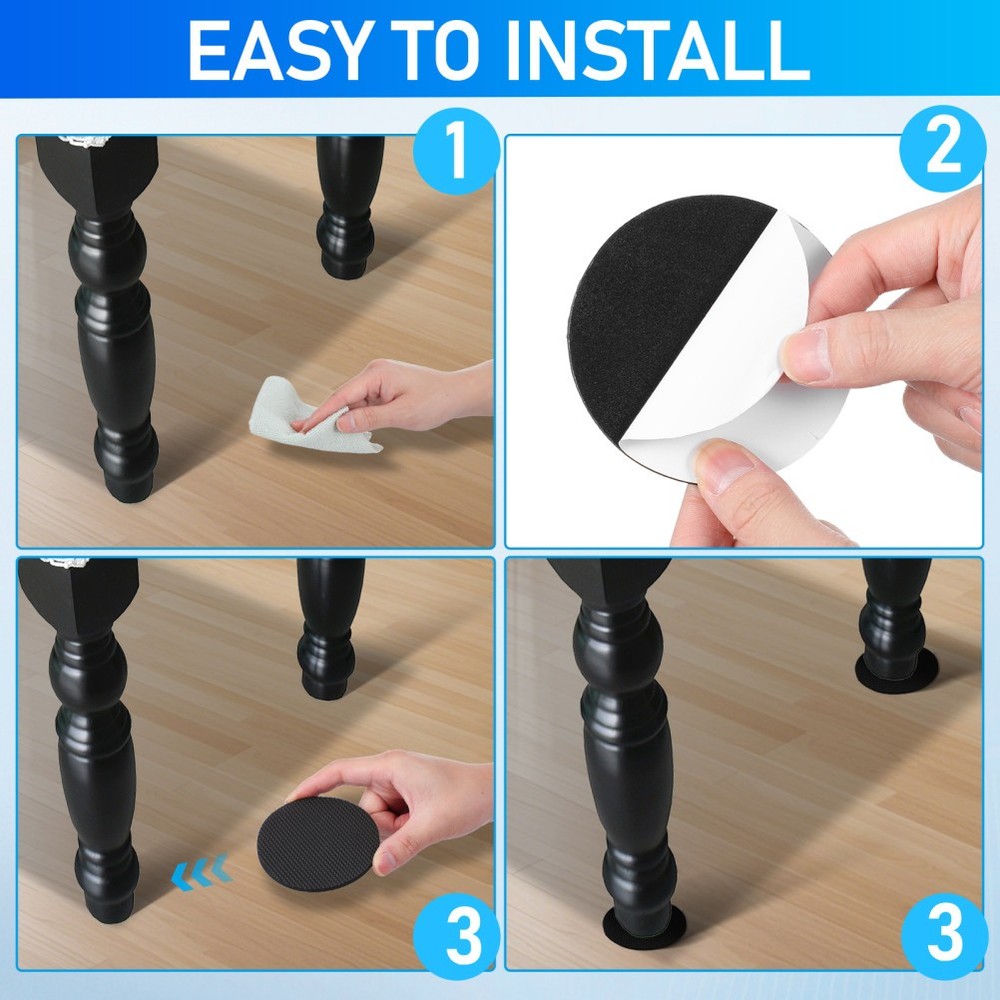 EASY TO INSTALL

1

2

3

3