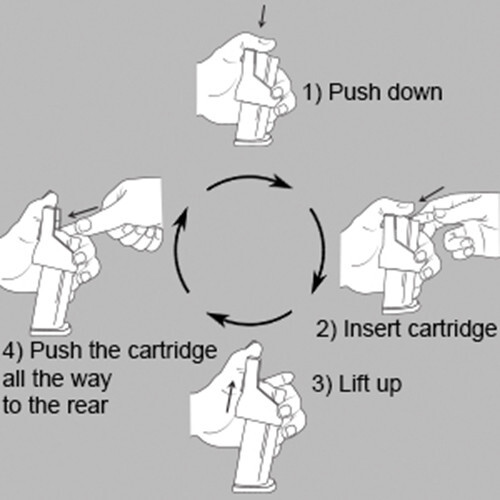 1) Push down

2) Insert cartridge

3) Lift up

4) Push the cartridge all the way to the rear