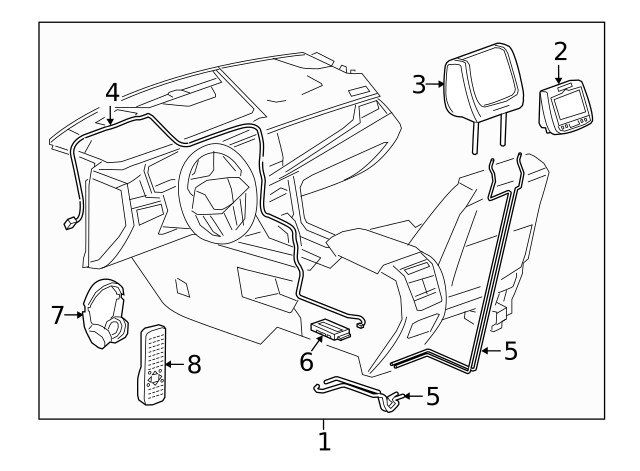 4
3
2
7
8
6
5
5
1