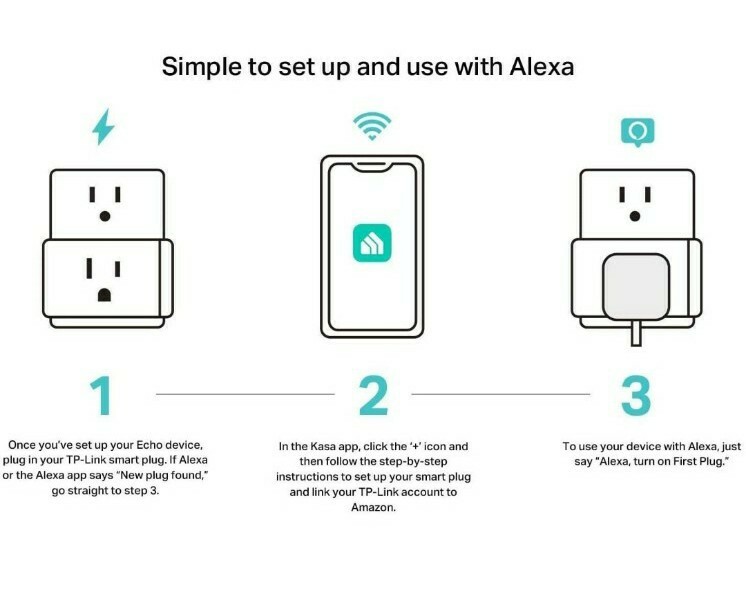 Simple to set up and use with Alexa

1

Once you've set up your Echo device, plug in your TP-Link smart plug. If Alexa or the Alexa app says "New plug found," go straight to step 3.

2

In the Kasa app, click the '+' icon and then follow the step-by-step instructions to set up your smart plug and link your TP-Link account to Amazon.

3

To use your device with Alexa, just say "Alexa, turn on First Plug."