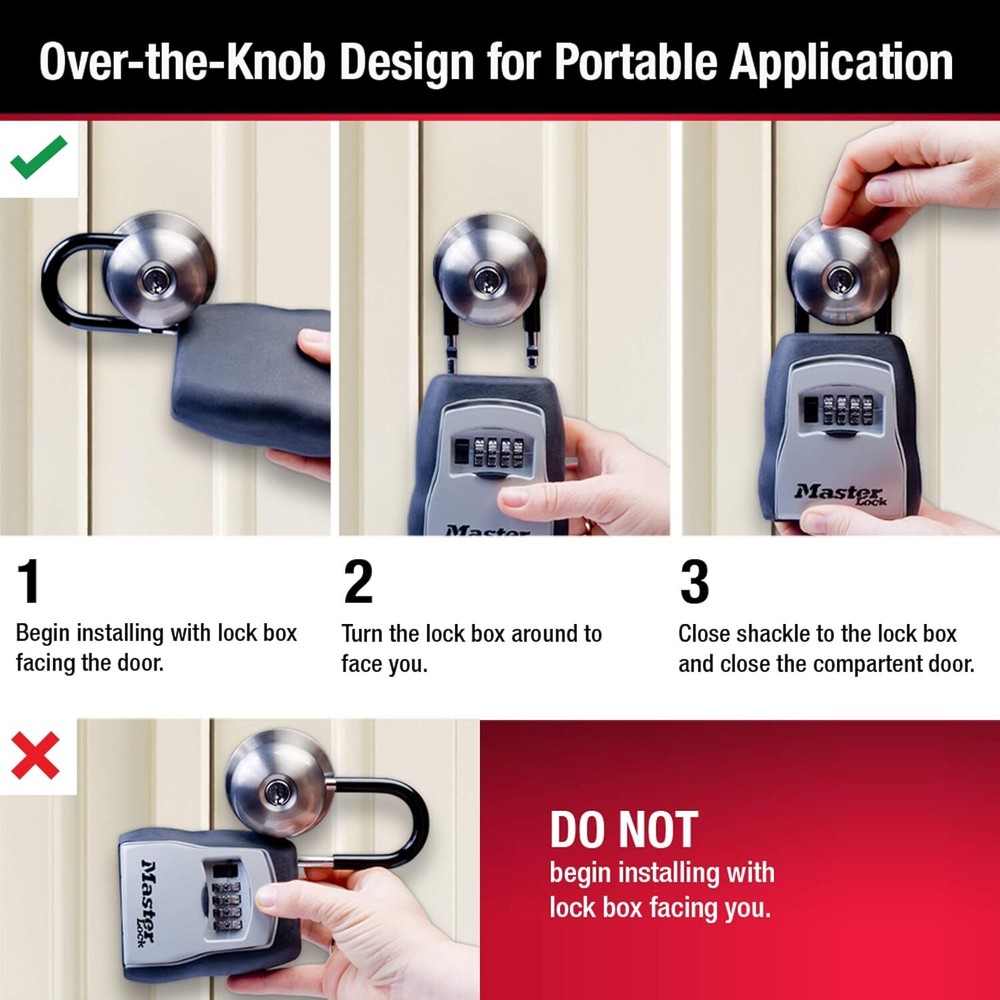 Over-the-Knob Design for Portable Application

Master

Master Lock

1

Begin installing with lock box facing the door.

2

Turn the lock box around to face you.

3

Close shackle to the lock box and close the compartent door.

Master Lock

DO NOT

begin installing with lock box facing you.