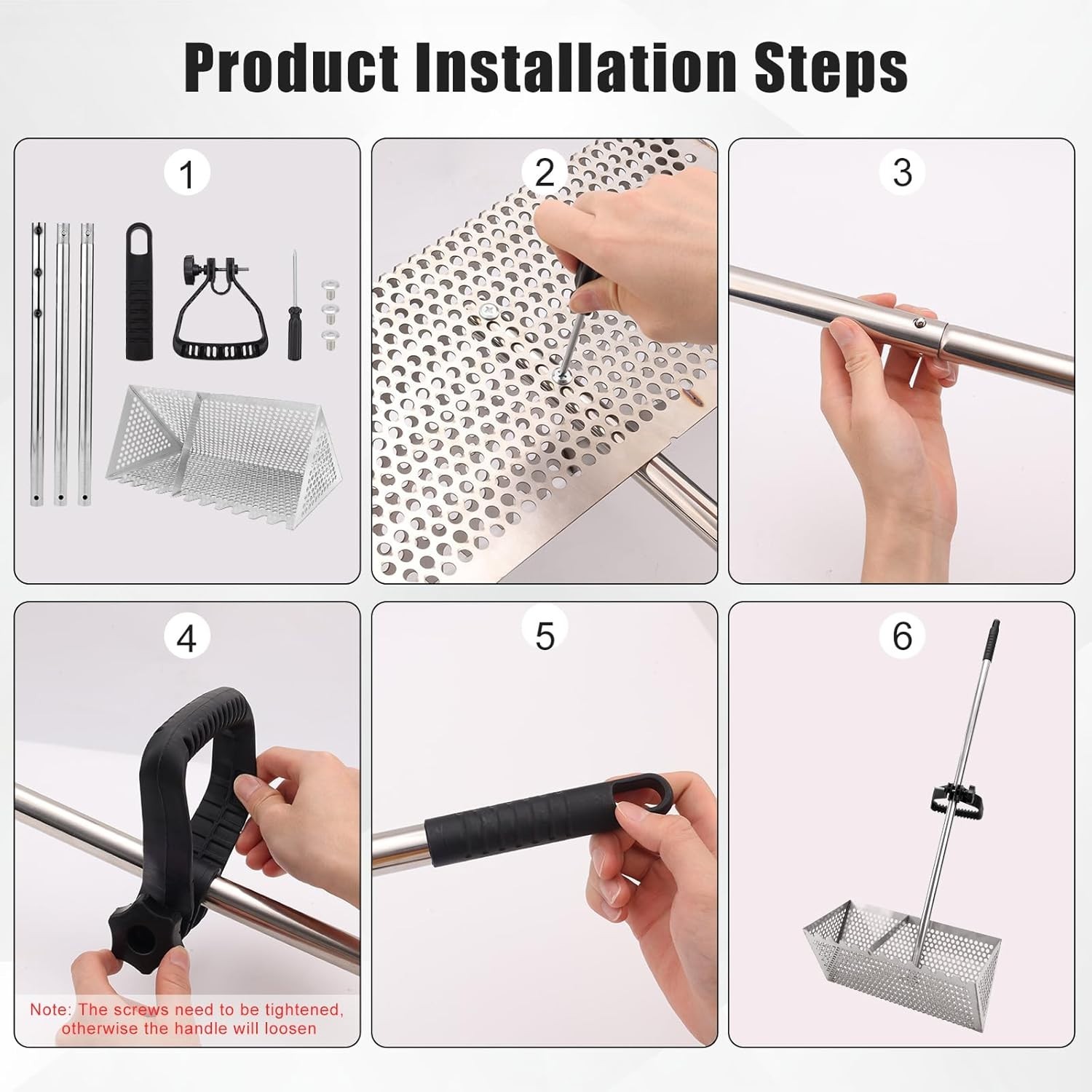 Product Installation Steps

1

2

3

4

Note: The screws need to be tightened, otherwise the handle will loosen

5

6