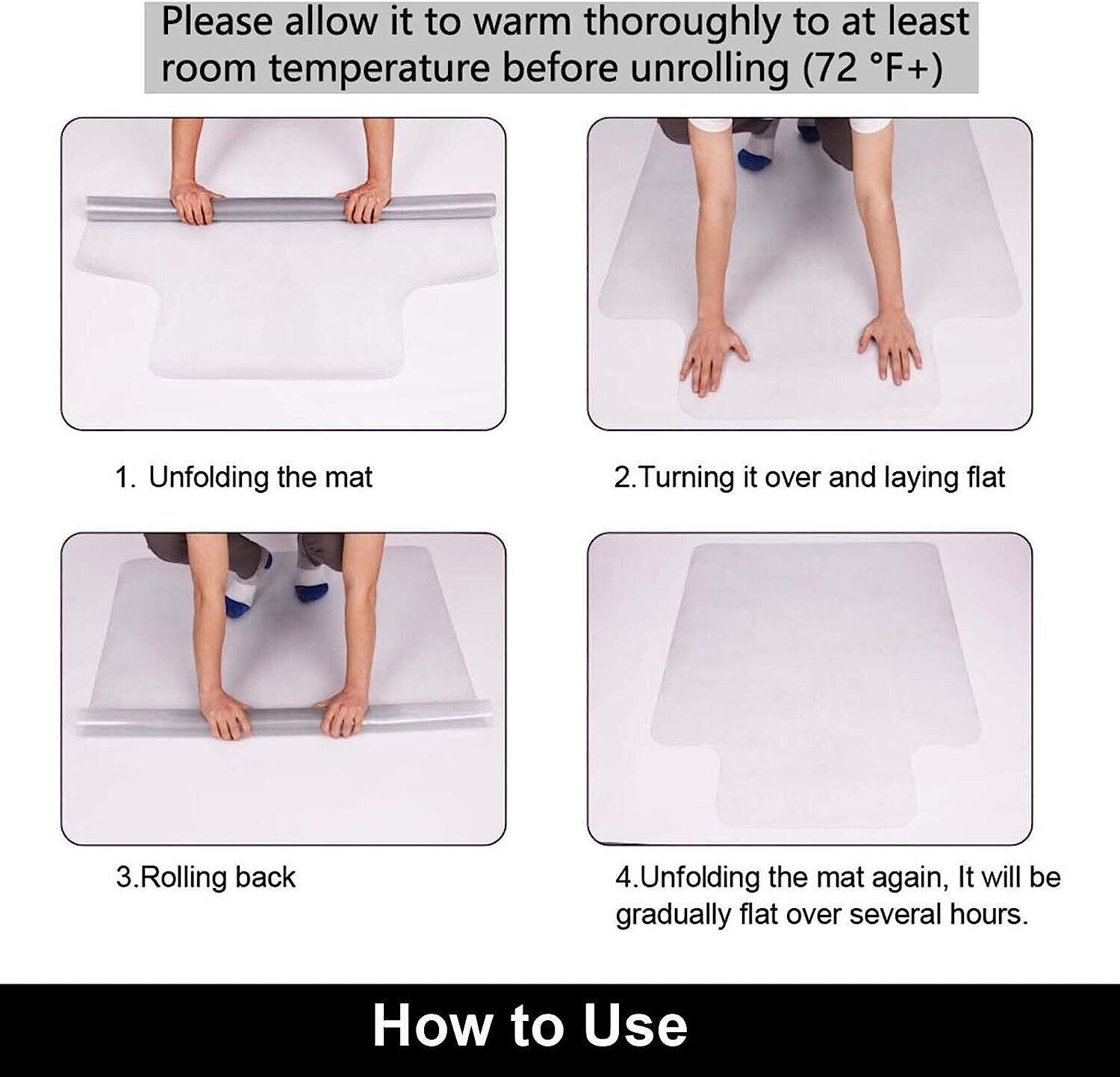 Please allow it to warm thoroughly to at least room temperature before unrolling (72 °F+)

1. Unfolding the mat

2.Turning it over and laying flat

3.Rolling back

4.Unfolding the mat again, It will be gradually flat over several hours.

How to Use