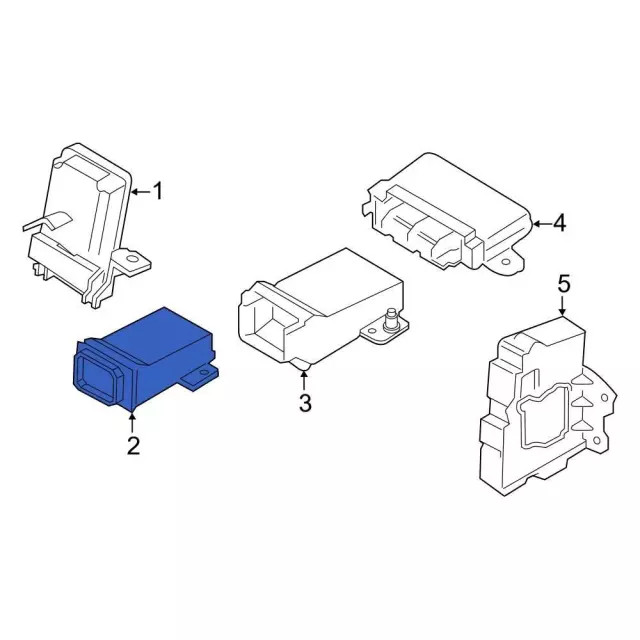 1
4
5
3
2