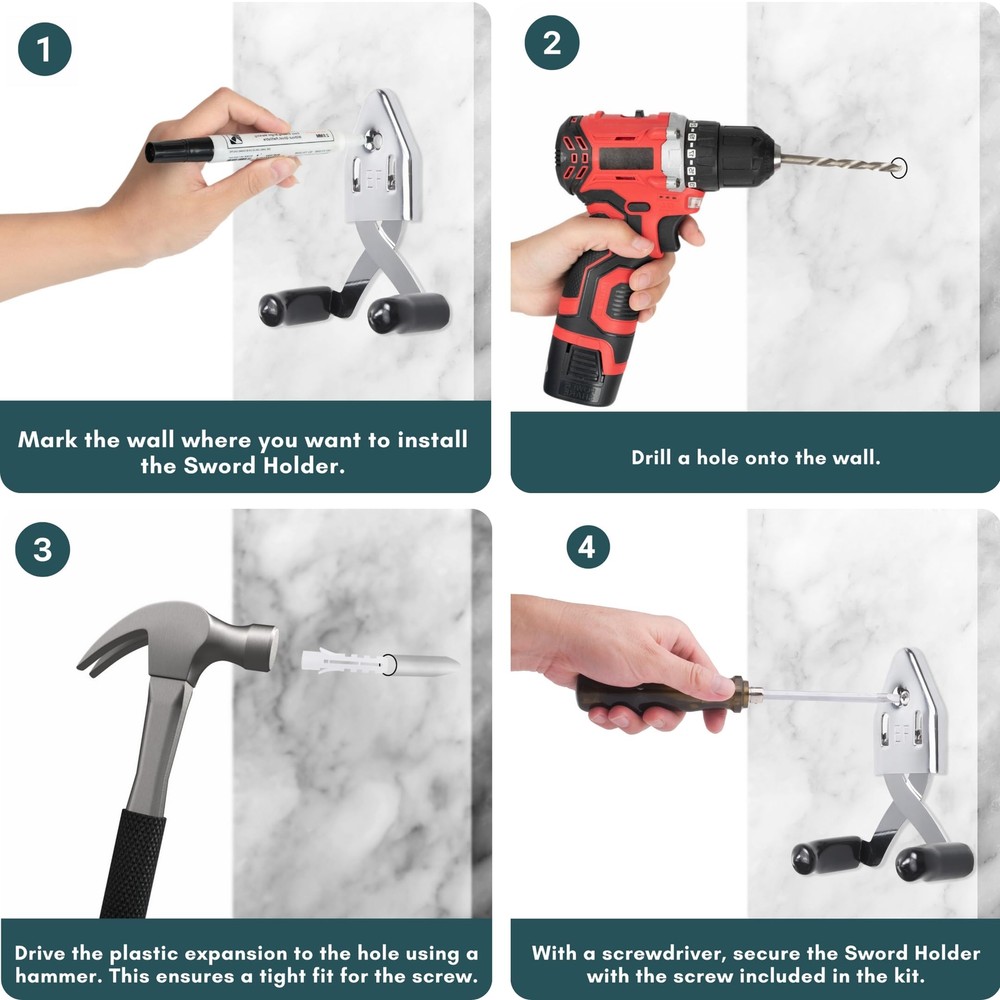 1

Mark the wall where you want to install the Sword Holder.

2

Drill a hole onto the wall.

3

Drive the plastic expansion to the hole using a hammer. This ensures a tight fit for the screw.

4

With a screwdriver, secure the Sword Holder with the screw included in the kit.