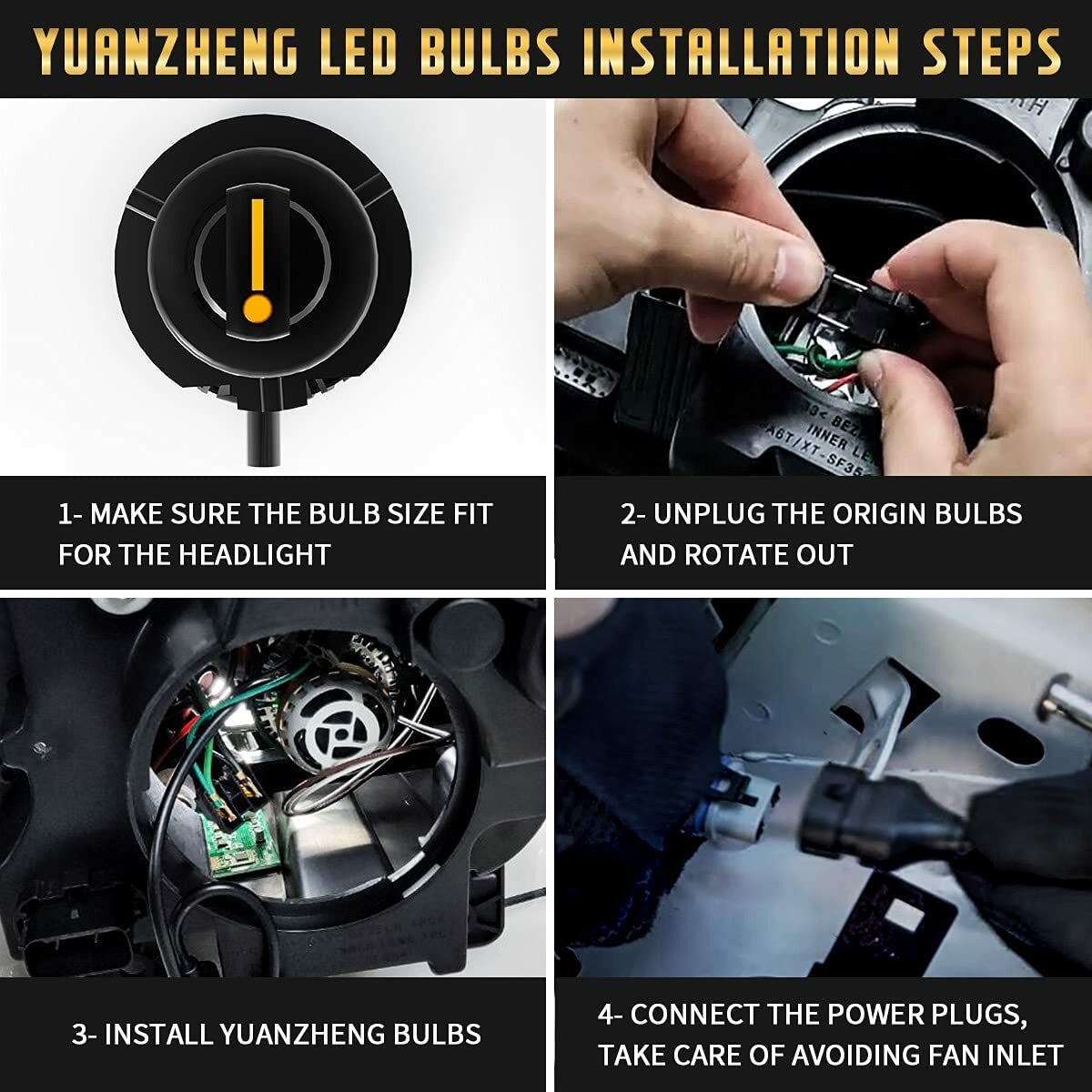 YUANZHENG LED BULBS INSTALLATION STEPS

1- MAKE SURE THE BULB SIZE FIT FOR THE HEADLIGHT

2- UNPLUG THE ORIGIN BULBS AND ROTATE OUT

3- INSTALL YUANZHENG BULBS

4- CONNECT THE POWER PLUGS, TAKE CARE OF AVOIDING FAN INLET